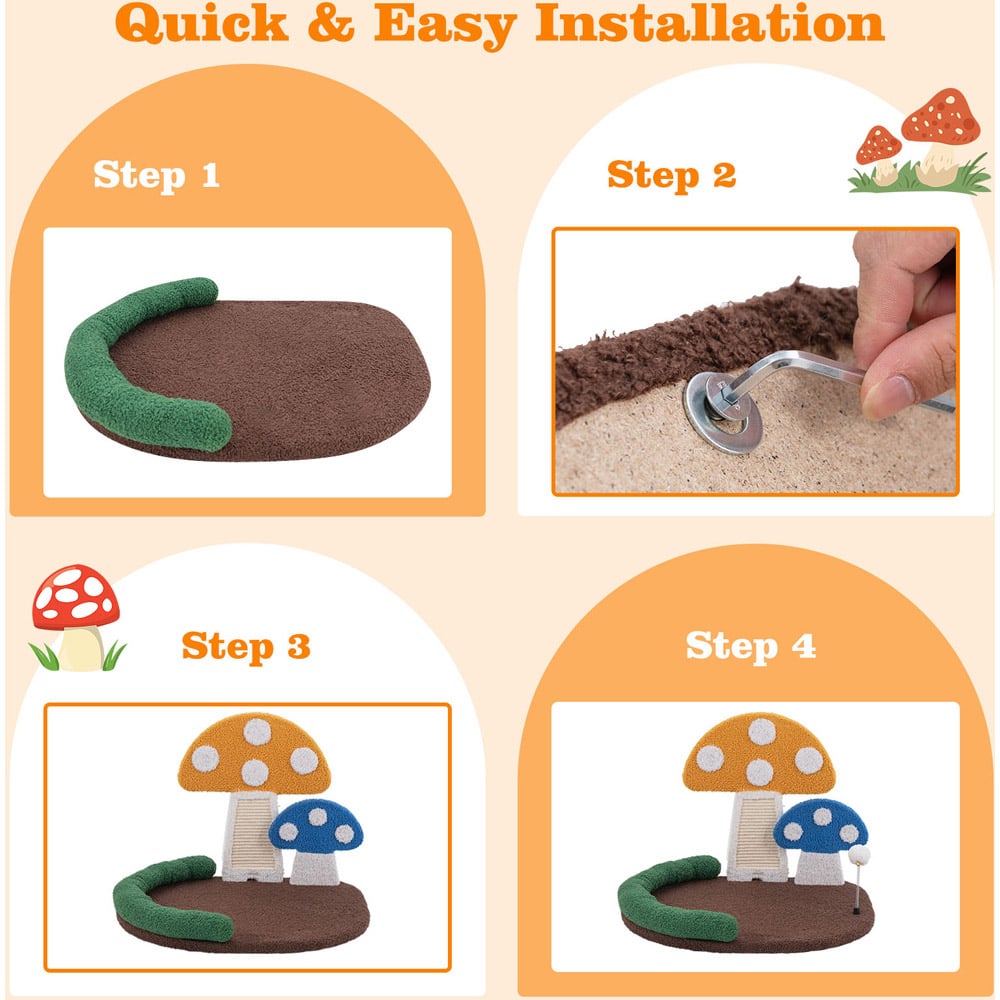 Quick & Easy Installation

Step 1

Step 2

Step 3

Step 4