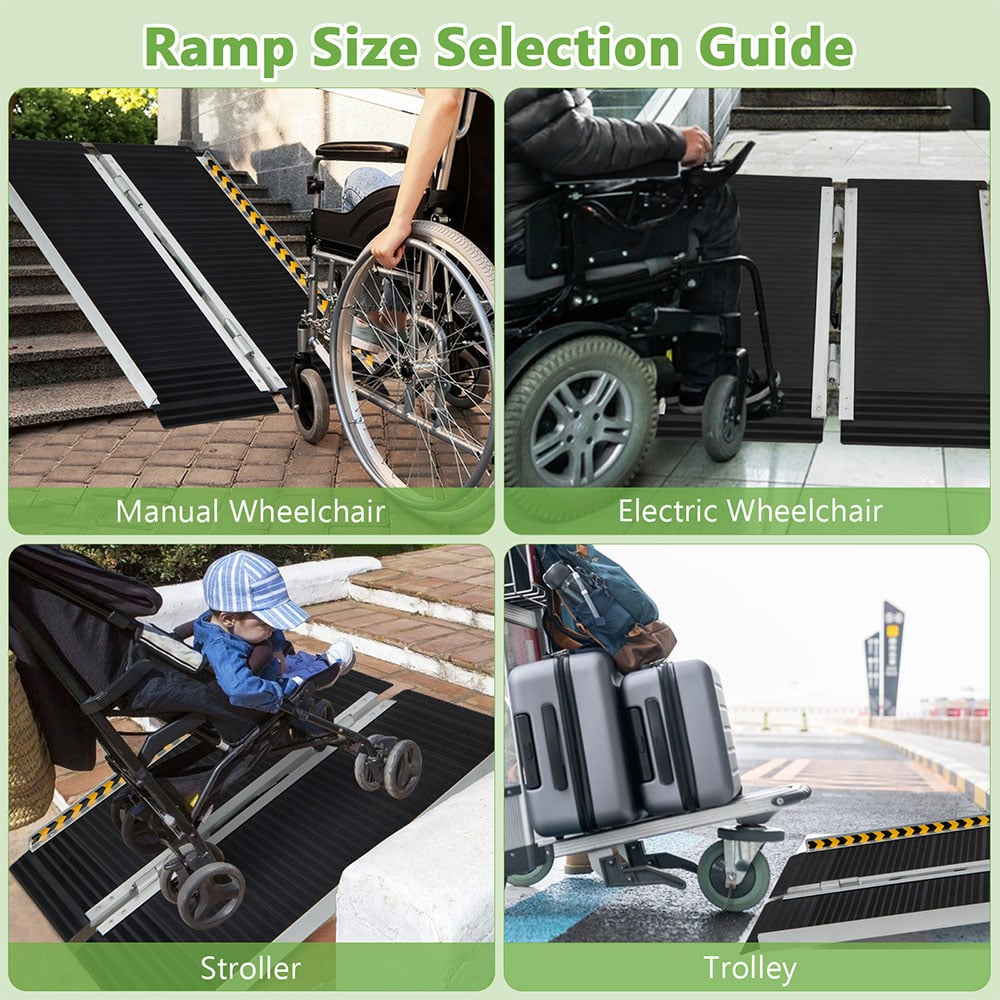 Ramp Size Selection Guide

Manual Wheelchair

Electric Wheelchair

Stroller

Trolley