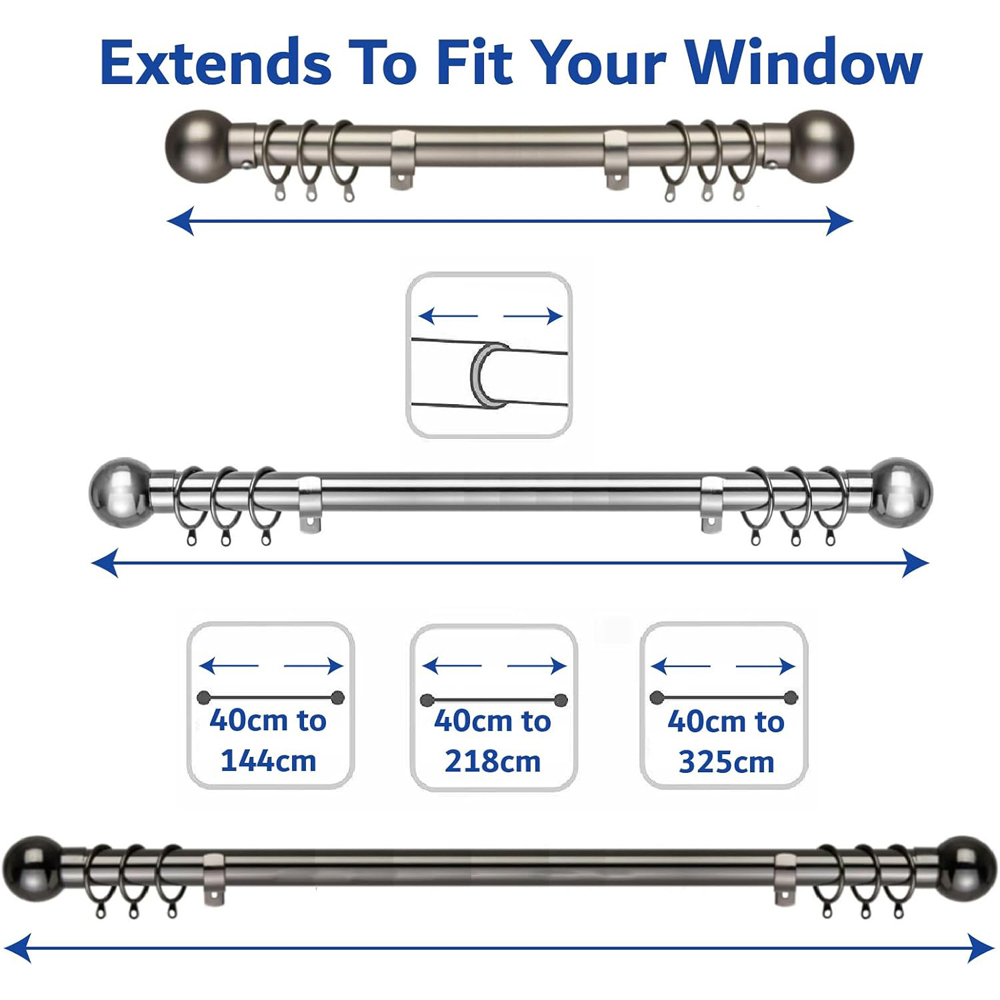 Extends To Fit Your Window

40cm to 144cm

40cm to 218cm

40cm to 325cm