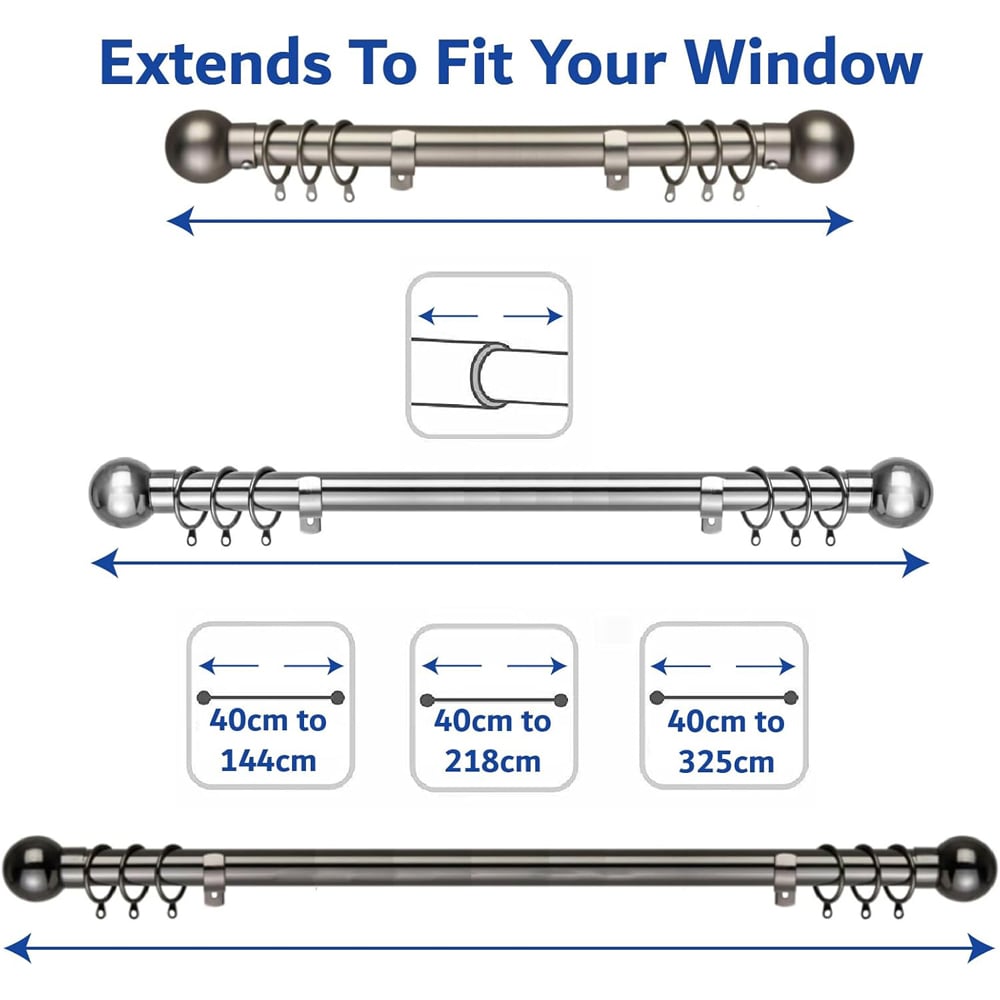 Extends To Fit Your Window

40cm to 144cm

40cm to 218cm

40cm to 325cm