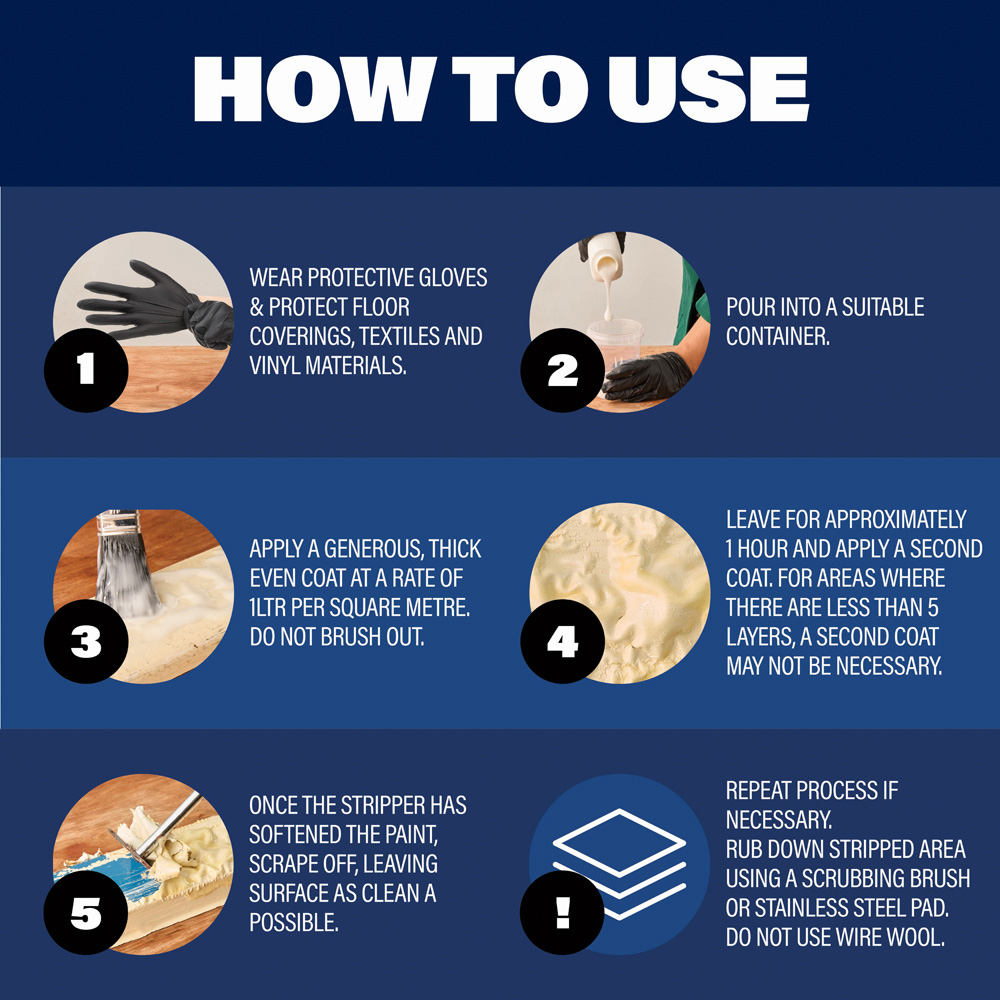 HOW TO USE

1

WEAR PROTECTIVE GLOVES & PROTECT FLOOR COVERINGS, TEXTILES AND VINYL MATERIALS.

2

POUR INTO A SUITABLE CONTAINER.

3

APPLY A GENEROUS, THICK EVEN COAT AT A RATE OF 1LTR PER SQUARE METRE. DO NOT BRUSH OUT.

4

LEAVE FOR APPROXIMATELY 1 HOUR AND APPLY A SECOND COAT. FOR AREAS WHERE THERE ARE LESS THAN 5 LAYERS, A SECOND COAT MAY NOT BE NECESSARY.

5

ONCE THE STRIPPER HAS SOFTENED THE PAINT, SCRAPE OFF, LEAVING SURFACE AS CLEAN A POSSIBLE.

!

REPEAT PROCESS IF NECESSARY.
RUB DOWN STRIPPED AREA USING A SCRUBBING BRUSH OR STAINLESS STEEL PAD. DO NOT USE WIRE WOOL.