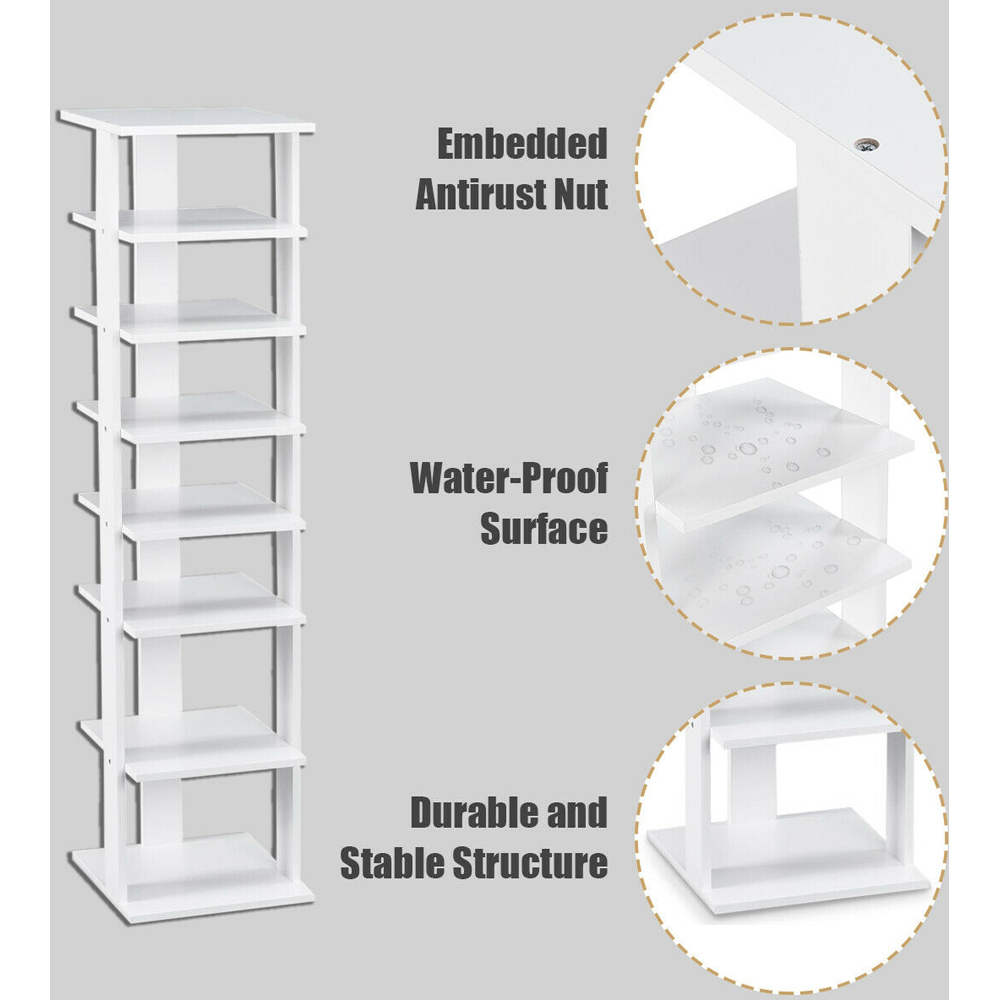 Embedded Antirust Nut

Water-Proof Surface

Durable and Stable Structure