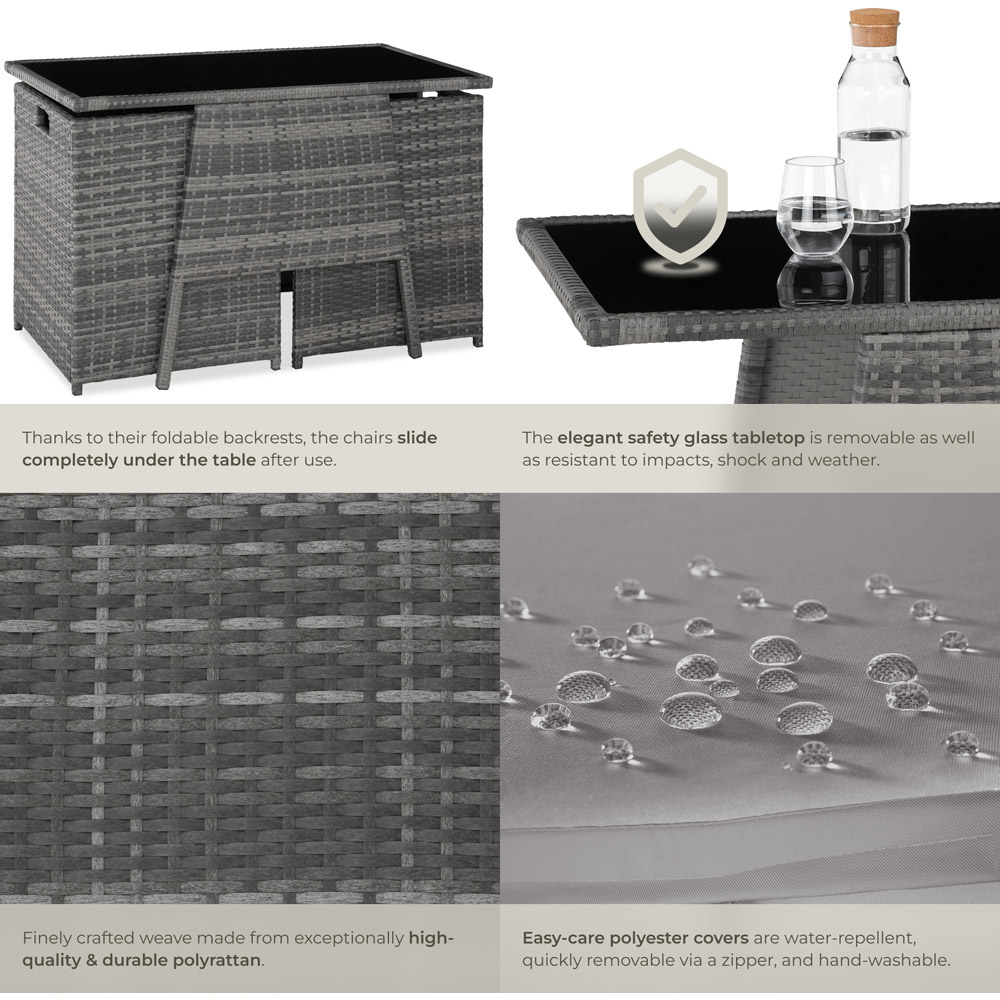 Thanks to their foldable backrests, the chairs slide completely under the table after use.

The elegant safety glass tabletop is removable as well as resistant to impacts, shock and weather.

Finely crafted weave made from exceptionally high-quality & durable polyrattan.

Easy-care polyester covers are water-repellent, quickly removable via a zipper, and hand-washable.