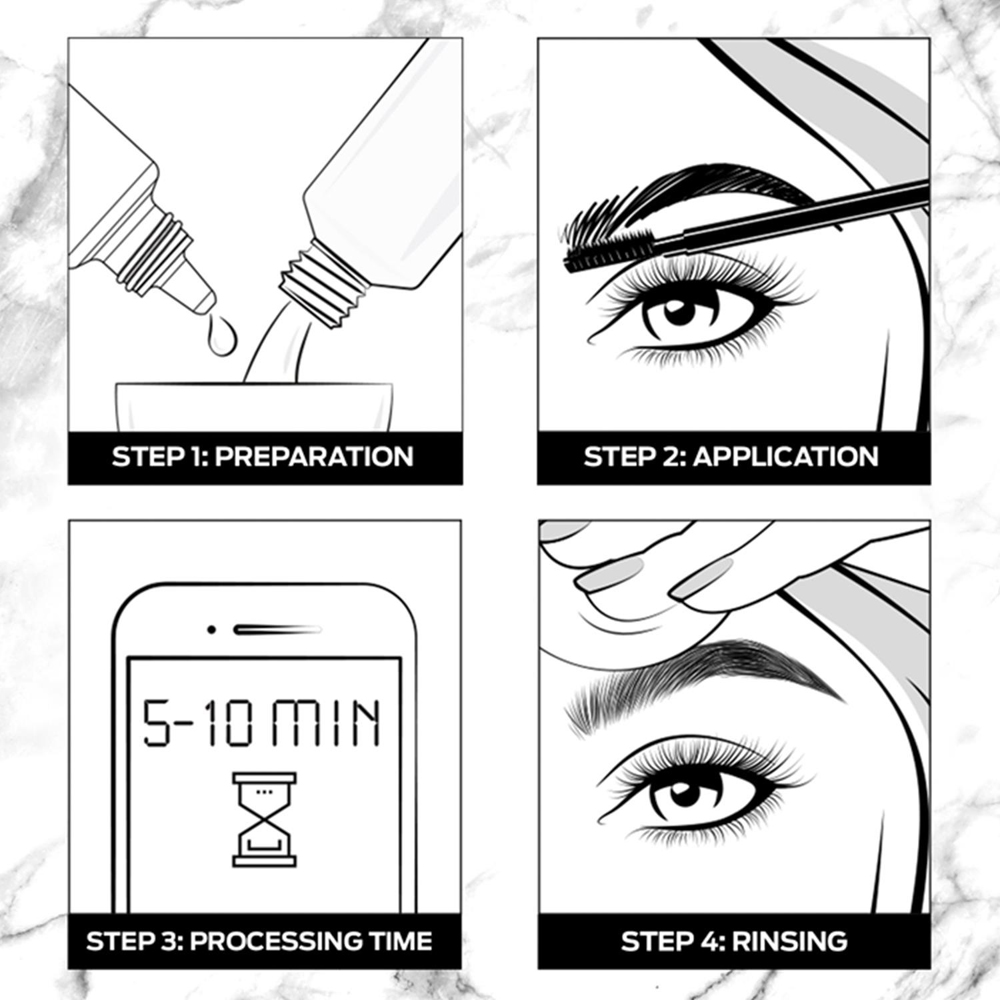 STEP 1: PREPARATION

STEP 2: APPLICATION

5-10 MIN

STEP 3: PROCESSING TIME

STEP 4: RINSING