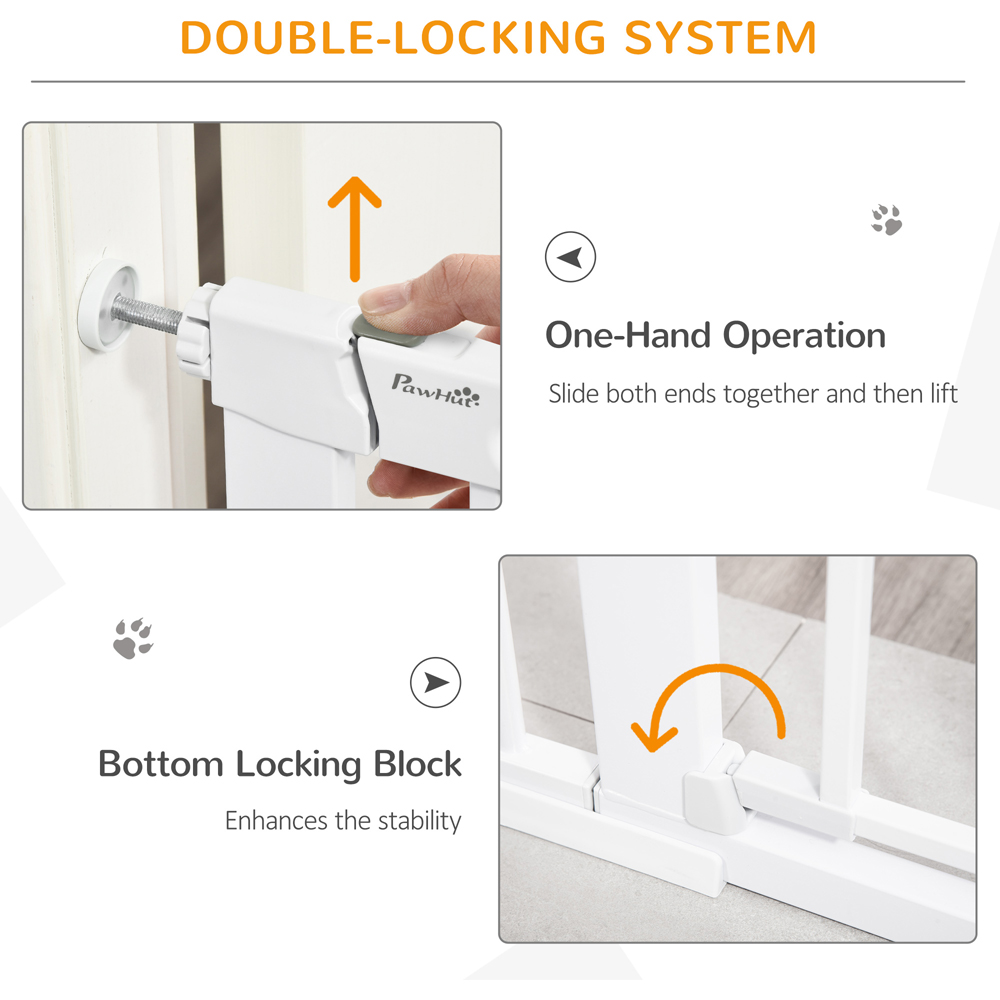 DOUBLE-LOCKING SYSTEM

PawHut

One-Hand Operation

Slide both ends together and then lift

Bottom Locking Block

Enhances the stability