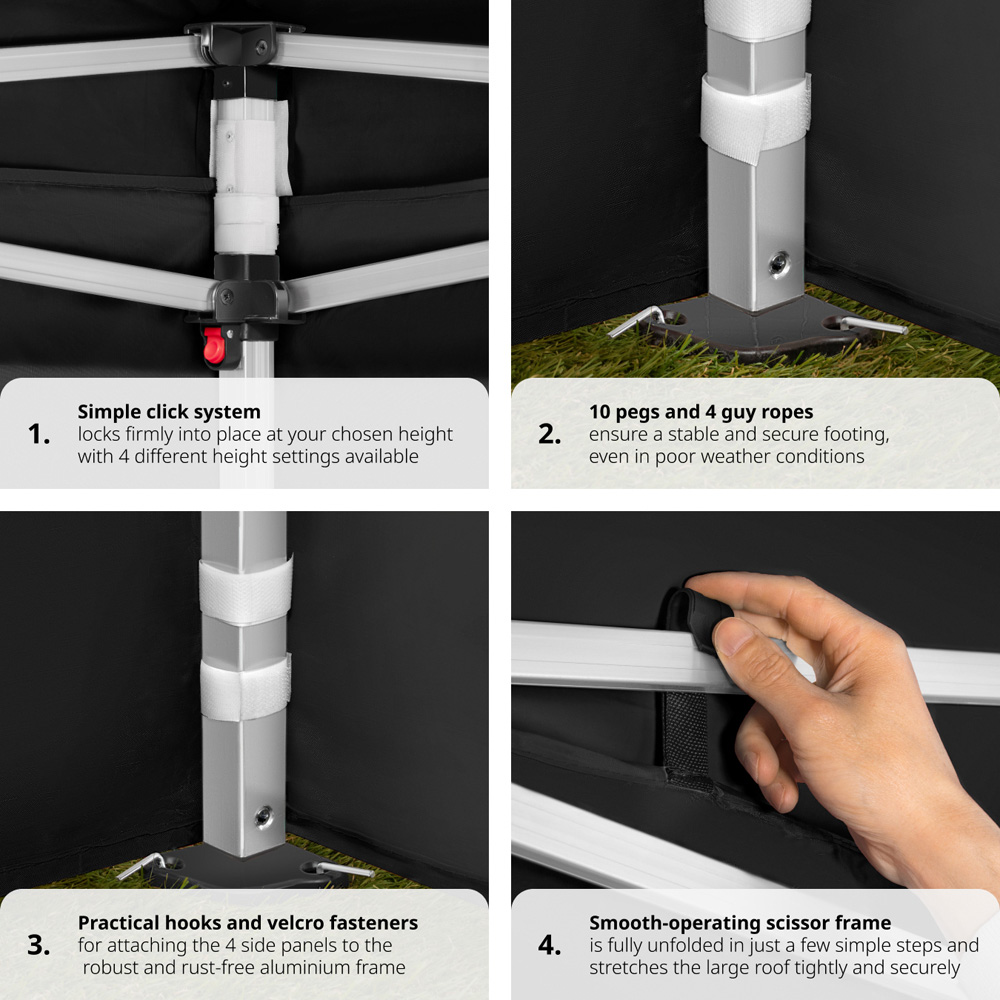 1. Simple click system
locks firmly into place at your chosen height with 4 different height settings available

2. 10 pegs and 4 guy ropes
ensure a stable and secure footing, even in poor weather conditions

3. Practical hooks and velcro fasteners
for attaching the 4 side panels to the robust and rust-free aluminium frame

4. Smooth-operating scissor frame
is fully unfolded in just a few simple steps and stretches the large roof tightly and securely