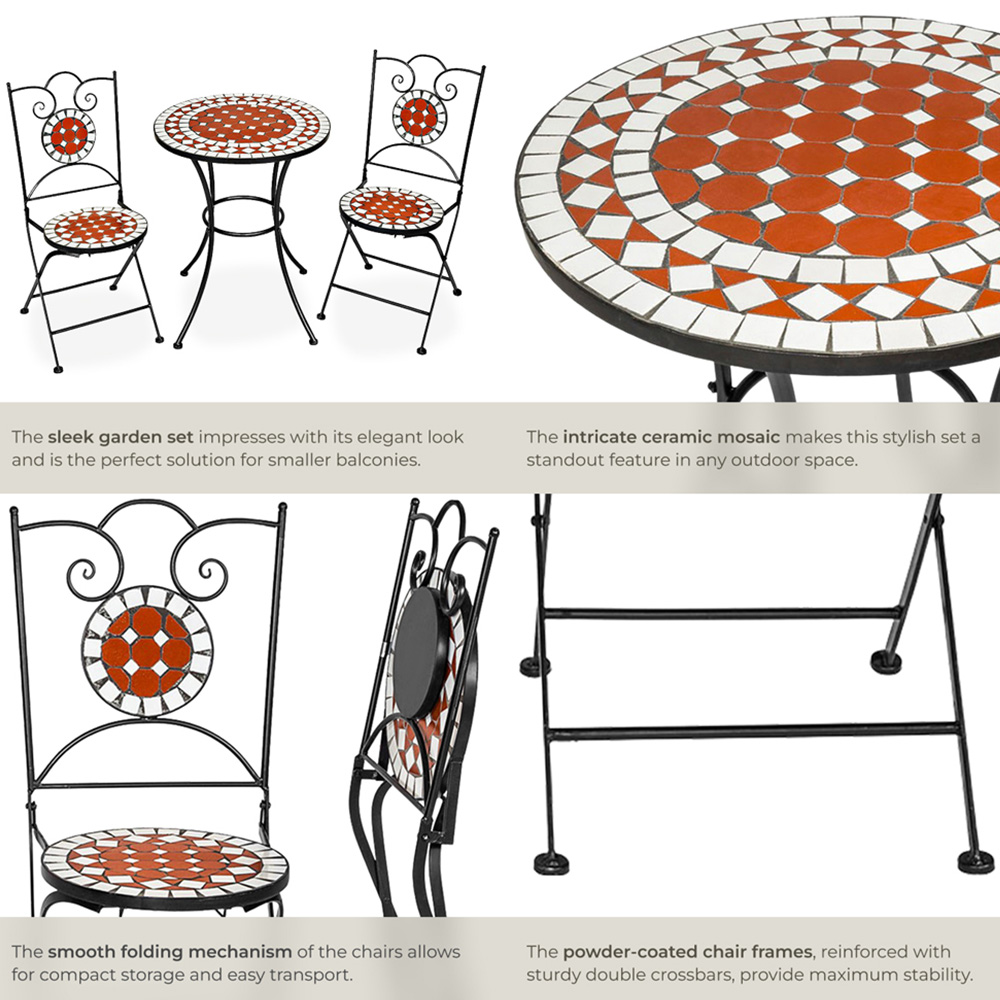 The sleek garden set impresses with its elegant look and is the perfect solution for smaller balconies.

The intricate ceramic mosaic makes this stylish set a standout feature in any outdoor space.

The smooth folding mechanism of the chairs allows for compact storage and easy transport.

The powder-coated chair frames, reinforced with sturdy double crossbars, provide maximum stability.