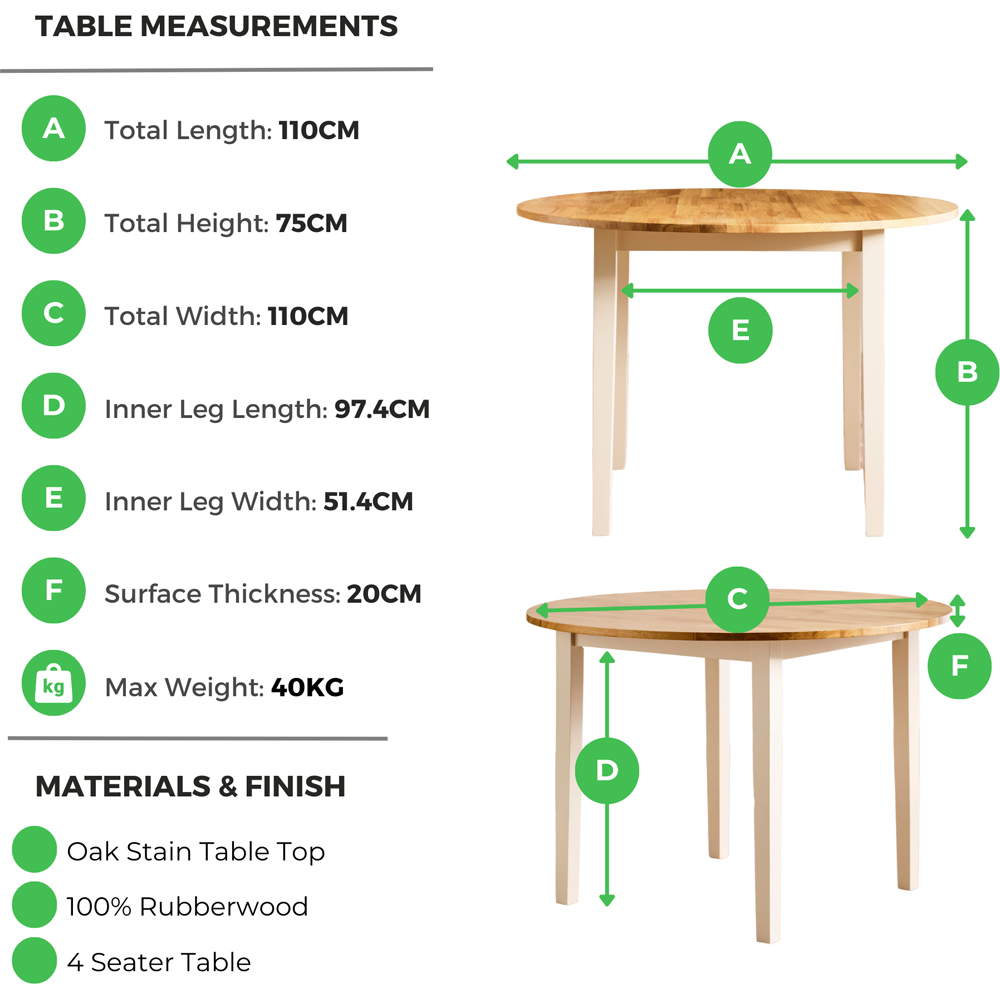 TABLE MEASUREMENTS

A Total Length: **110CM**

B Total Height: **75CM**

C Total Width: **110CM**

D Inner Leg Length: **97.4CM**

E Inner Leg Width: **51.4CM**

F Surface Thickness: **20CM**

kg Max Weight: **40KG**

MATERIALS & FINISH

Oak Stain Table Top

100% Rubberwood

4 Seater Table

A

E

B

C

F

D