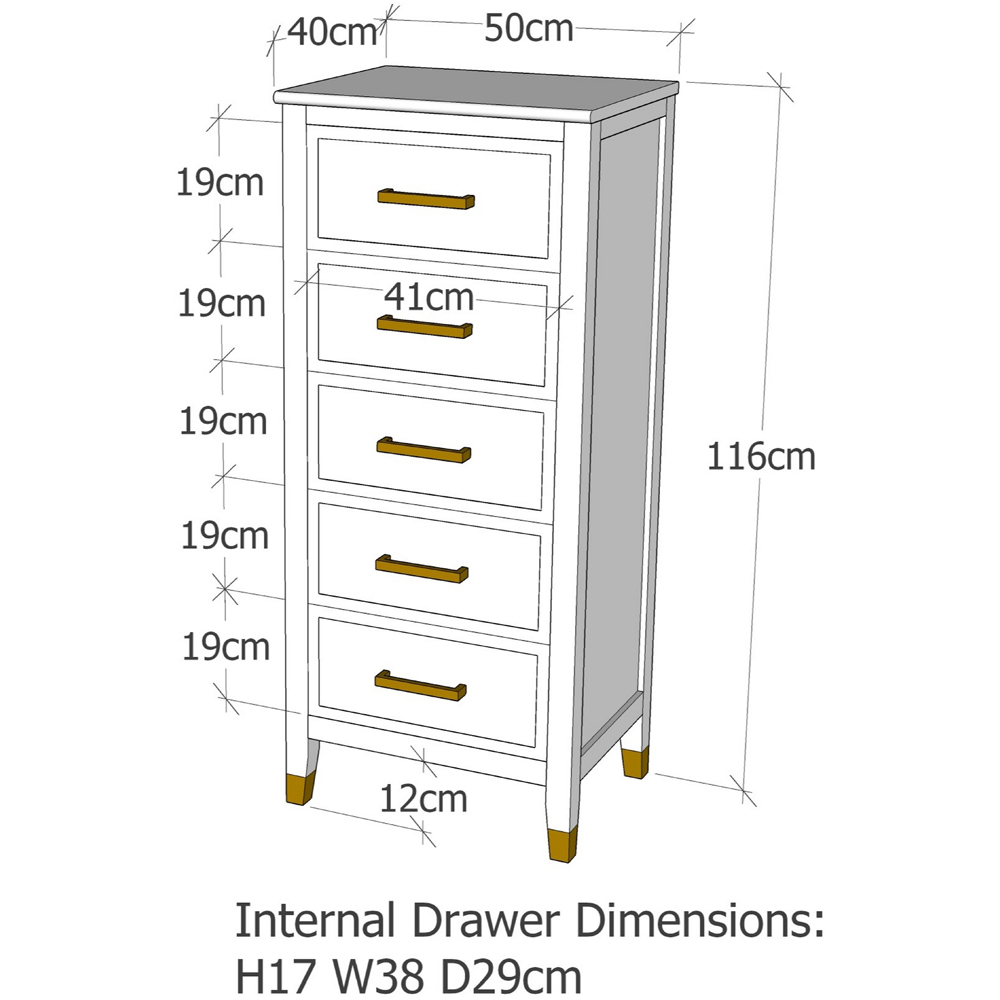 40cm
50cm
19cm
19cm
41cm
19cm
116cm
19cm
19cm
12cm

Internal Drawer Dimensions:
H17 W38 D29cm