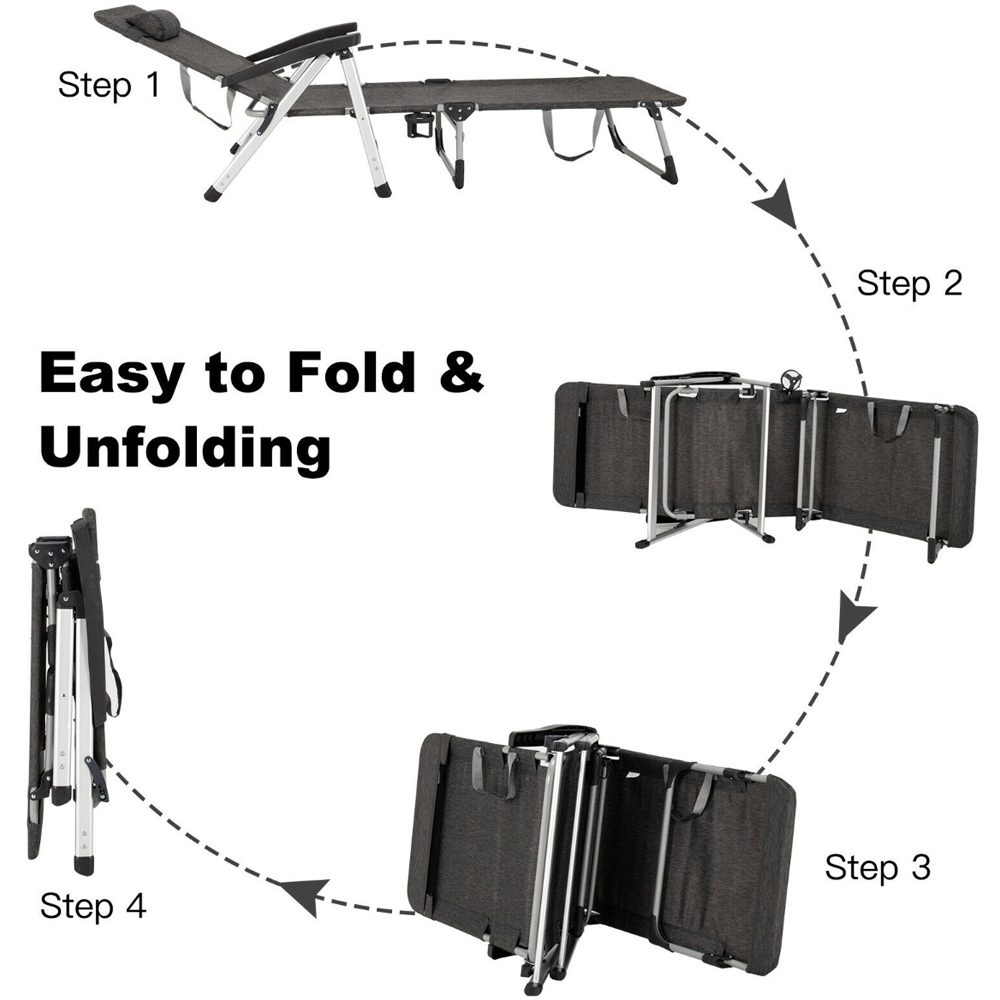 Step 1

Step 2

Easy to Fold & Unfolding

Step 3

Step 4