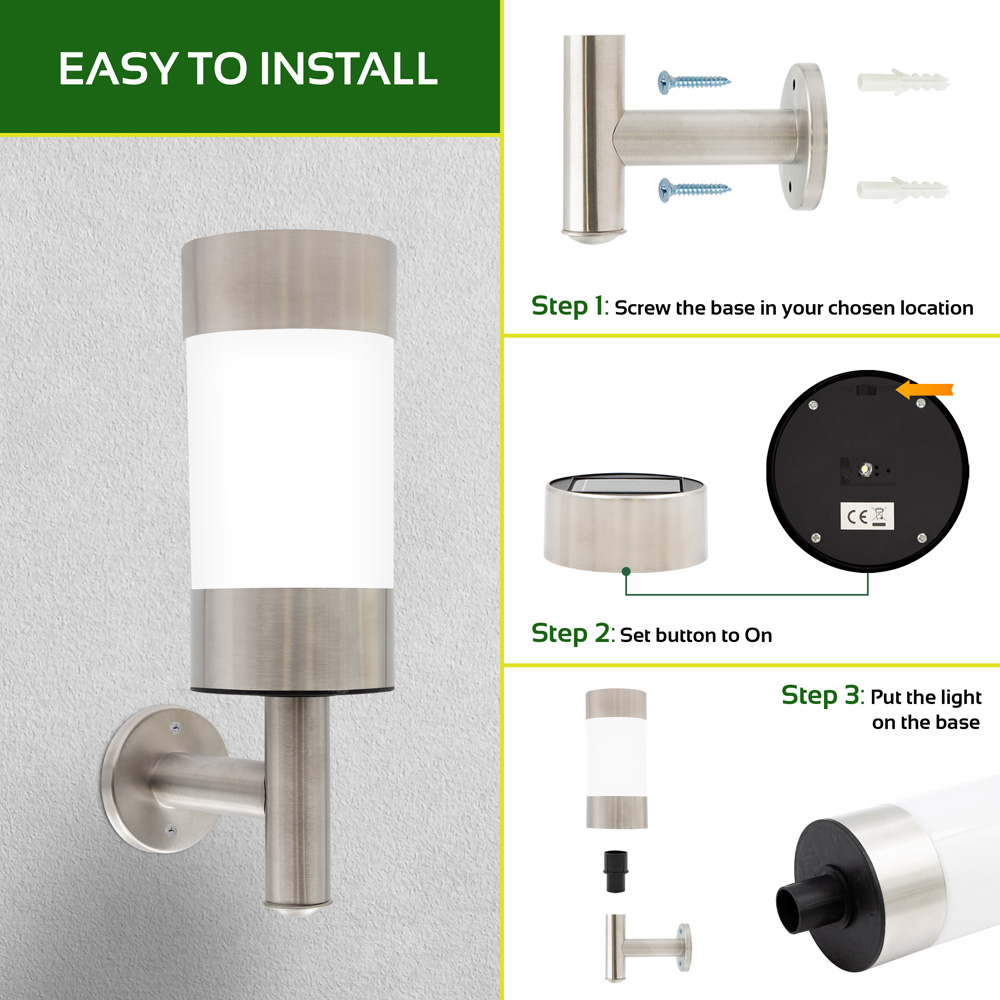 EASY TO INSTALL

Step 1: Screw the base in your chosen location

CE

Step 2: Set button to On

Step 3: Put the light on the base