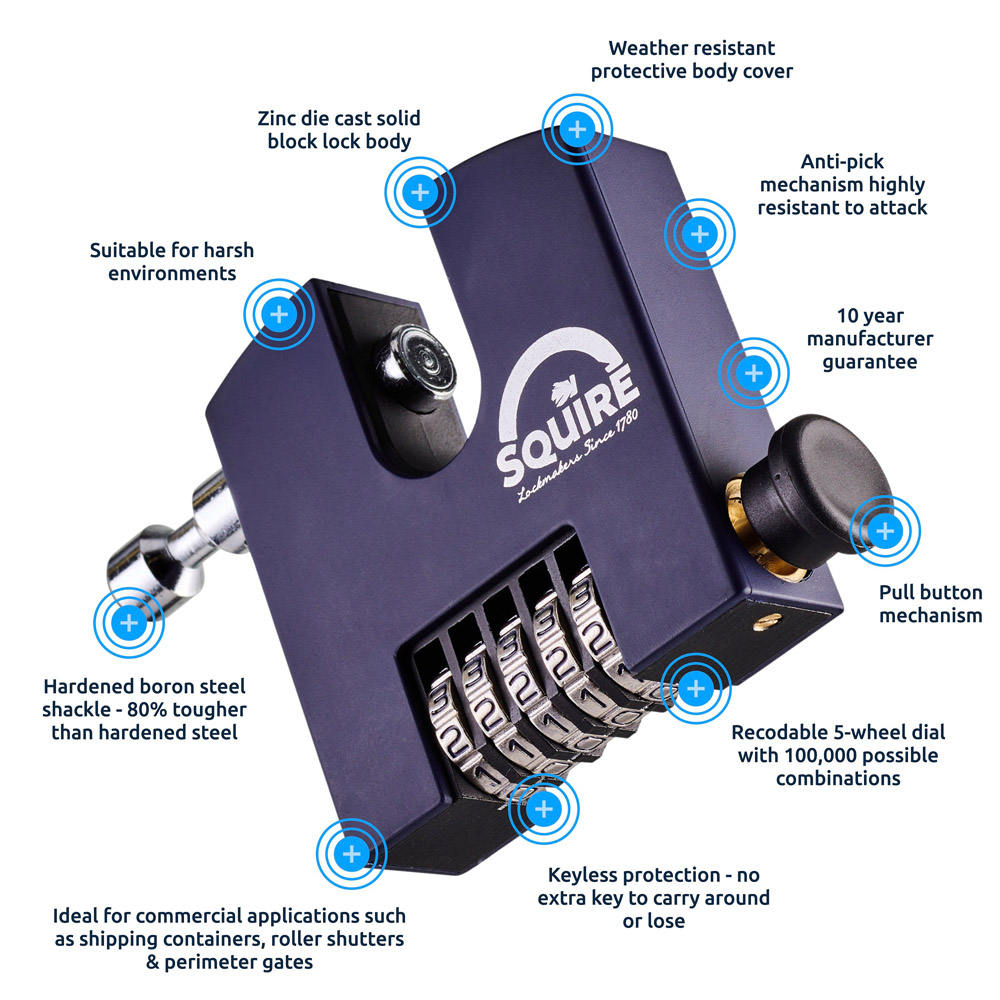 Weather resistant protective body cover

Zinc die cast solid block lock body

Anti-pick mechanism highly resistant to attack

Suitable for harsh environments

10 year manufacturer guarantee

SQUIRE
Lockmakers Since 1780

Pull button mechanism

Hardened boron steel shackle - 80% tougher than hardened steel

Recodable 5-wheel dial with 100,000 possible combinations

Keyless protection - no extra key to carry around or lose

Ideal for commercial applications such as shipping containers, roller shutters & perimeter gates