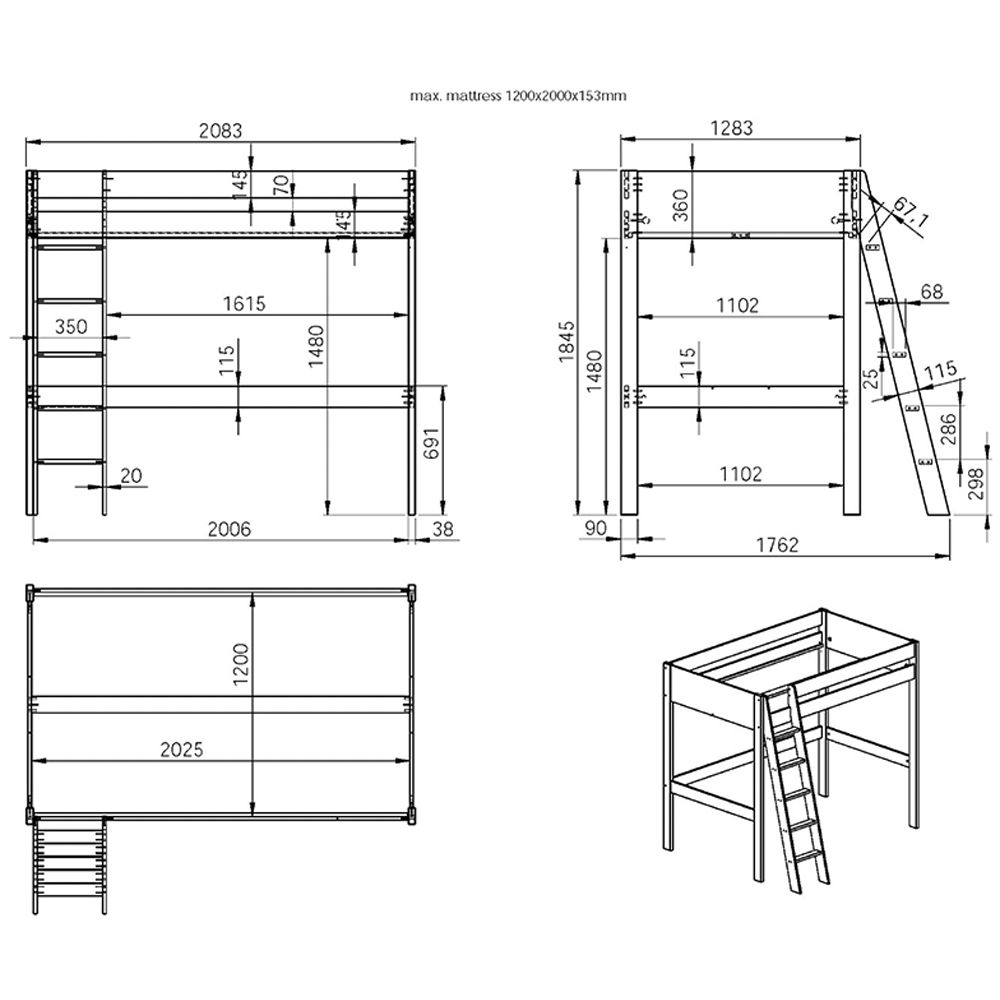 max. mattress 1200x2000x153mm

2083
145
70
145
1615
350
115
1480
691
20
2006
38

1283
360
67,1
68
1102
1845
1480
115
25
115
286
1102
298
90
1762

1200
2025