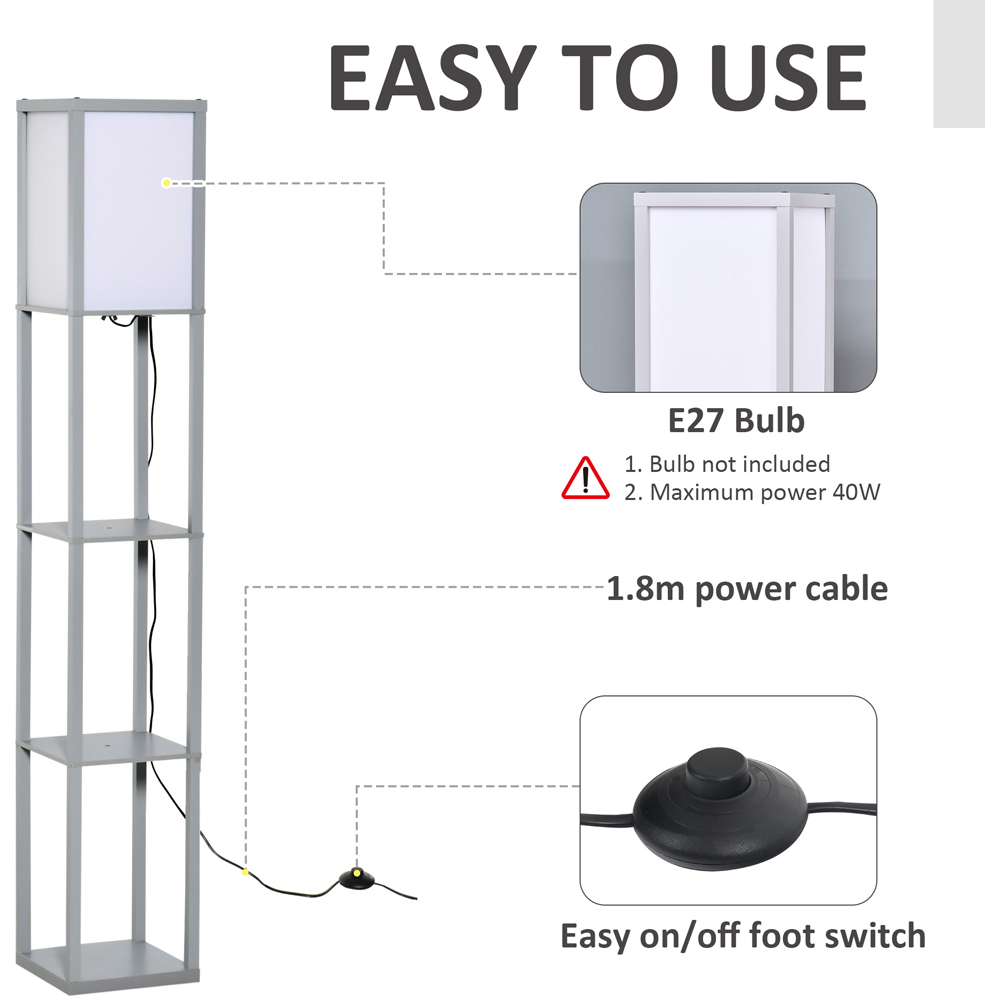 EASY TO USE

E27 Bulb

1. Bulb not included
2. Maximum power 40W

1.8m power cable

Easy on/off foot switch