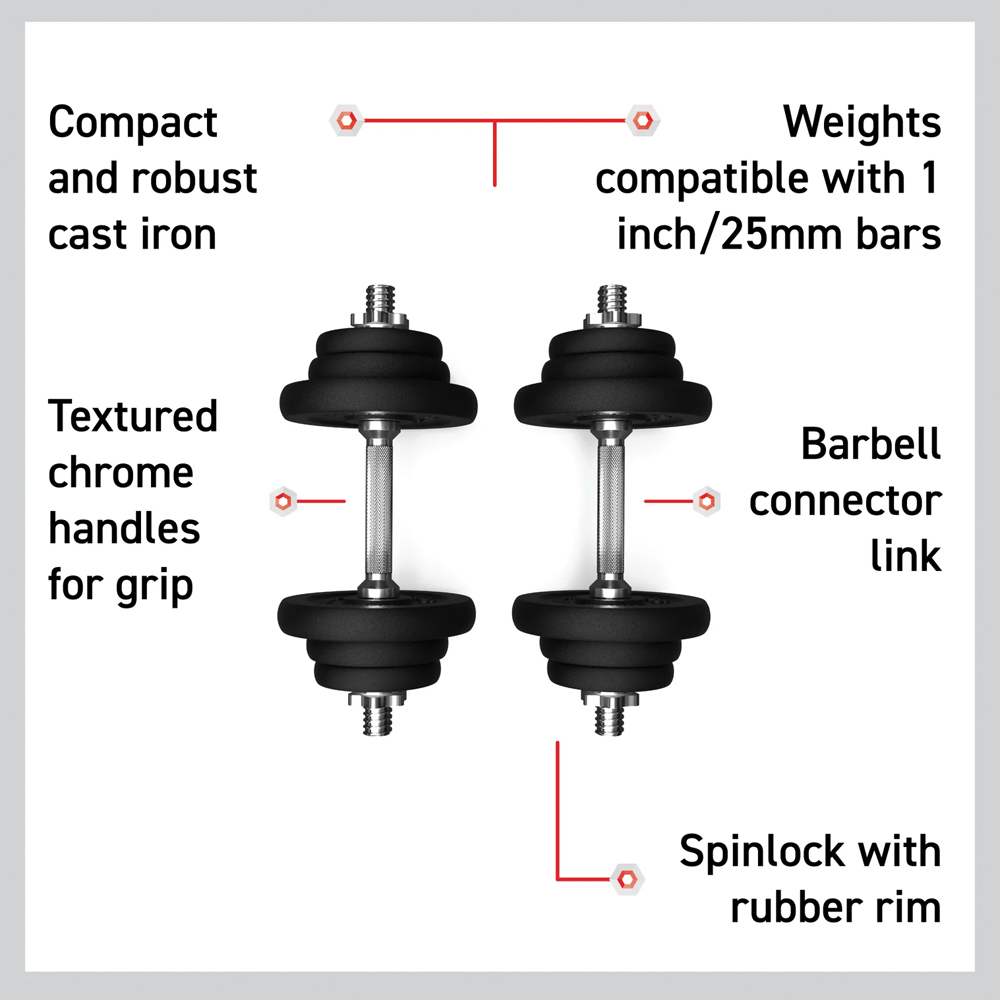 Compact and robust cast iron

Weights compatible with 1 inch/25mm bars

Textured chrome handles for grip

Barbell connector link

Spinlock with rubber rim