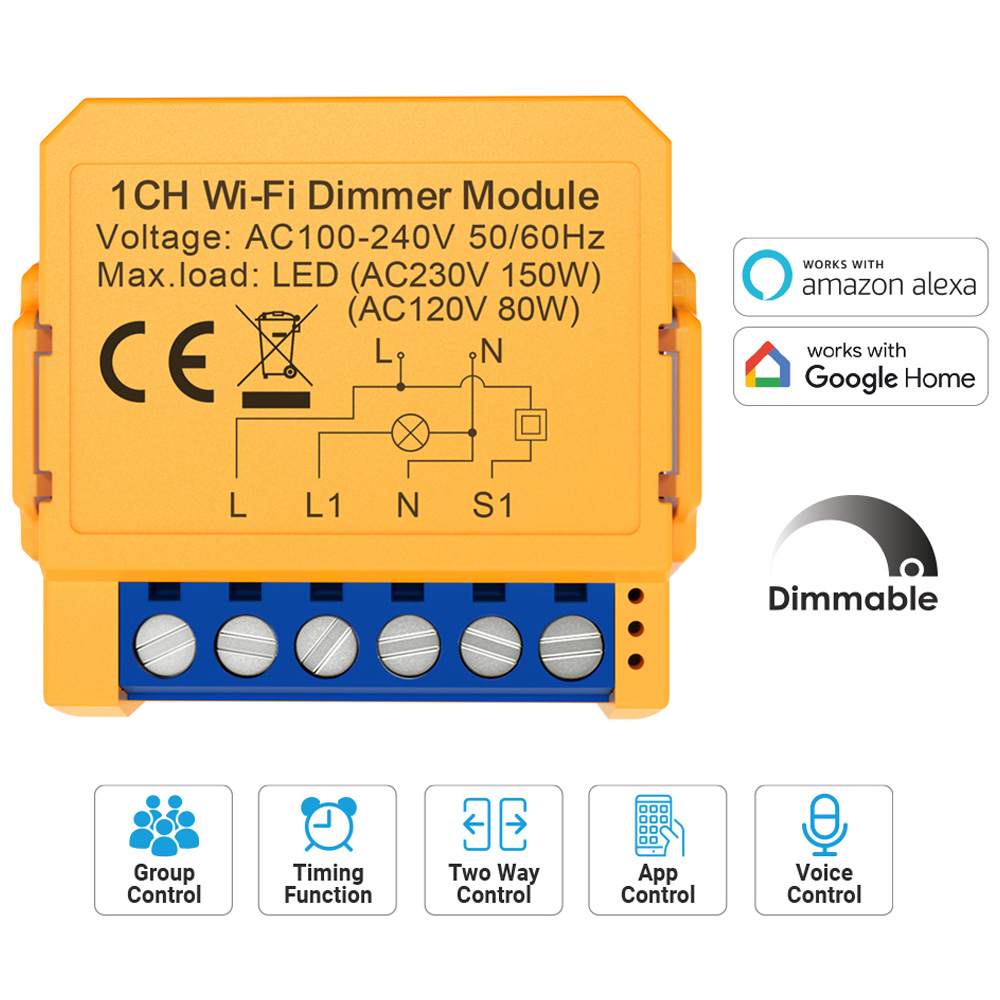 1CH Wi-Fi Dimmer Module
Voltage: AC100-240V 50/60Hz
Max.load: LED (AC230V 150W)
(AC120V 80W)

CE

L N

L L1 N S1

WORKS WITH
amazon alexa

works with
Google Home

Dimmable

Group Control

Timing Function

Two Way Control

App Control

Voice Control