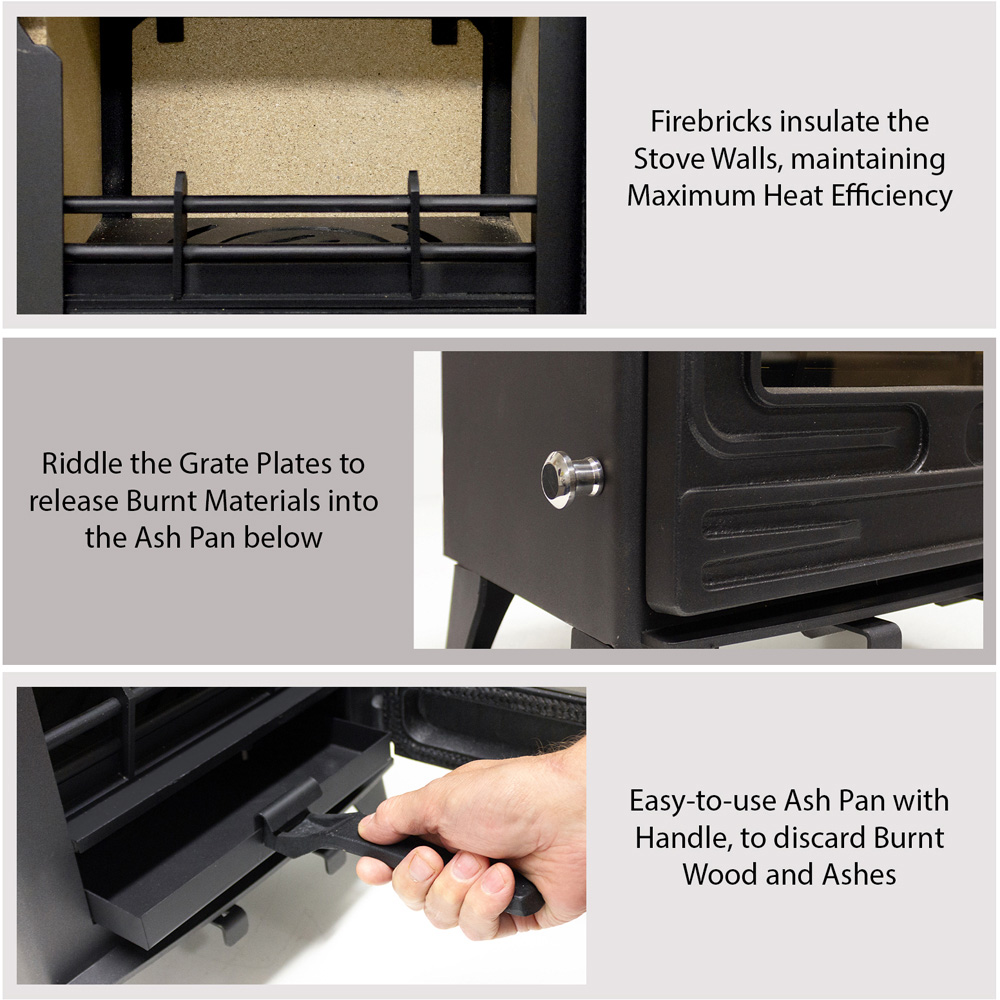 Firebricks insulate the Stove Walls, maintaining Maximum Heat Efficiency

Riddle the Grate Plates to release Burnt Materials into the Ash Pan below

Easy-to-use Ash Pan with Handle, to discard Burnt Wood and Ashes