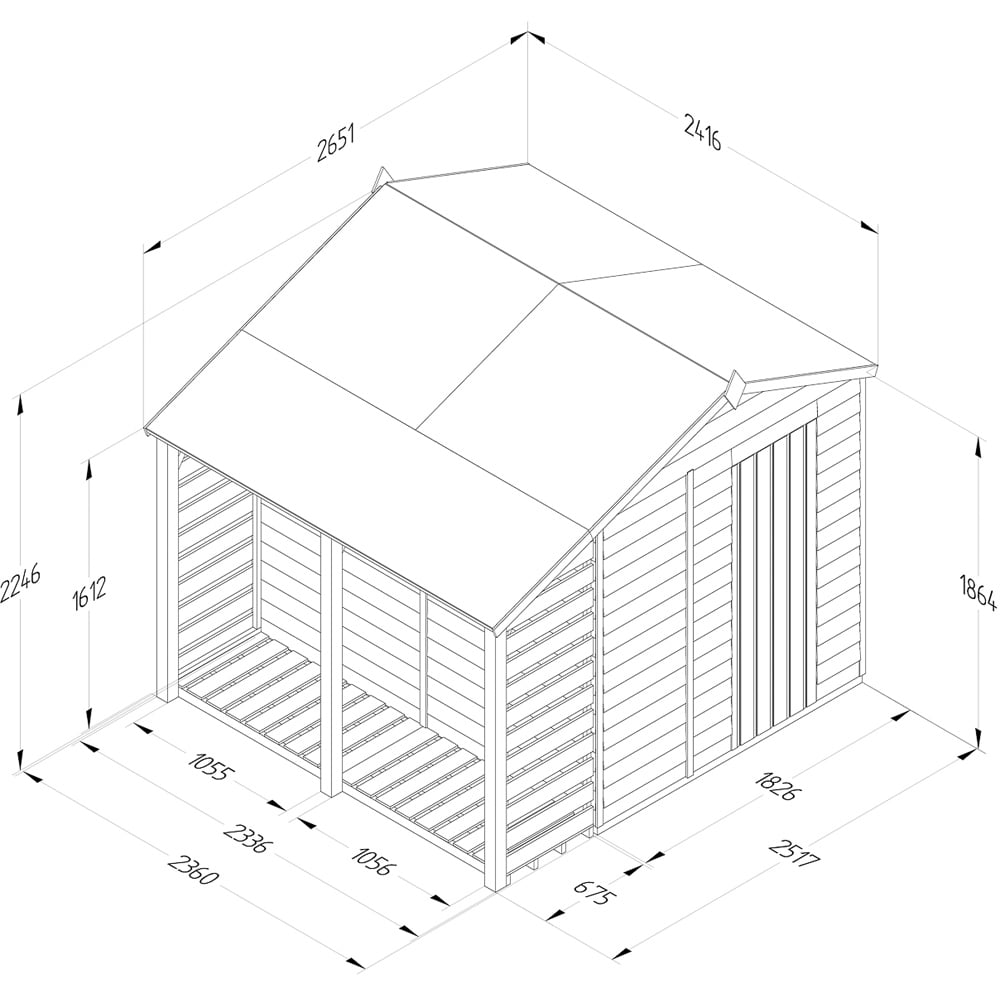 2651
2416
2246
1612
1864
1055
2336
2360
1056
675
1826
2517