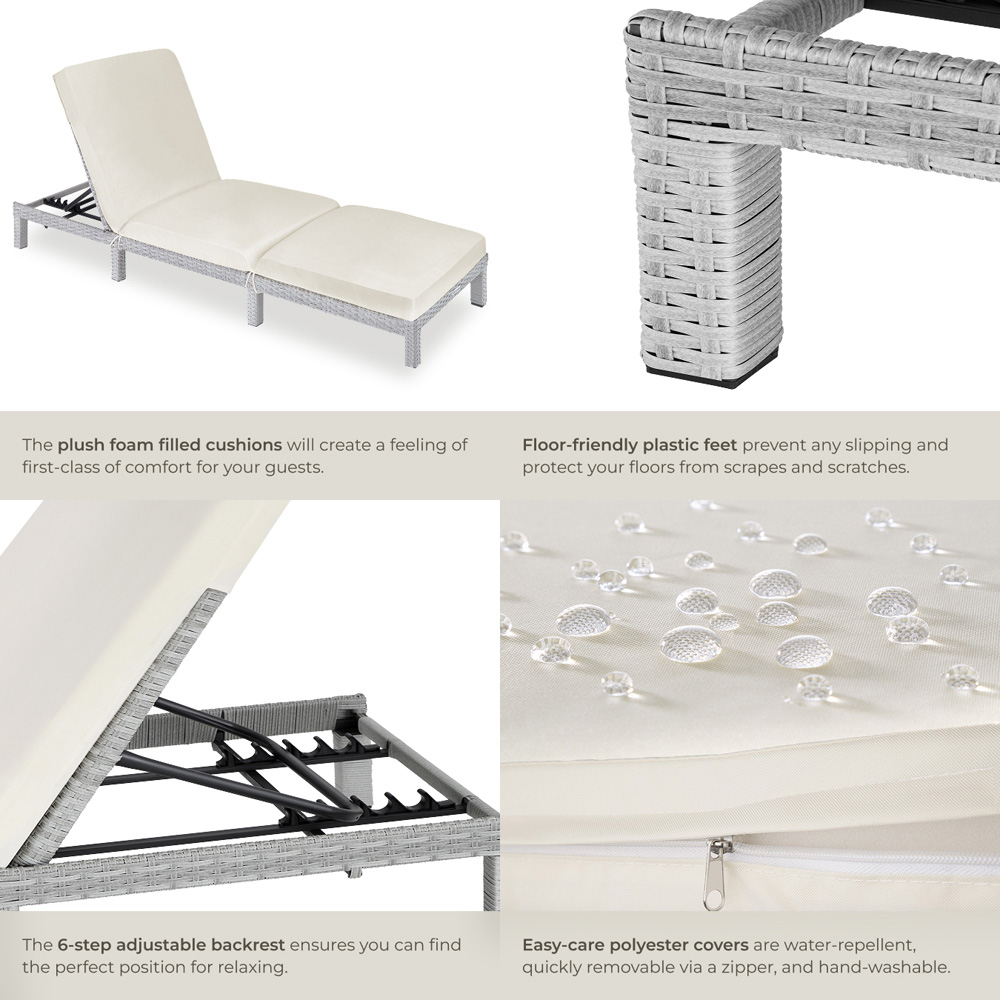 The plush foam filled cushions will create a feeling of first-class of comfort for your guests.

Floor-friendly plastic feet prevent any slipping and protect your floors from scrapes and scratches.

The 6-step adjustable backrest ensures you can find the perfect position for relaxing.

Easy-care polyester covers are water-repellent, quickly removable via a zipper, and hand-washable.