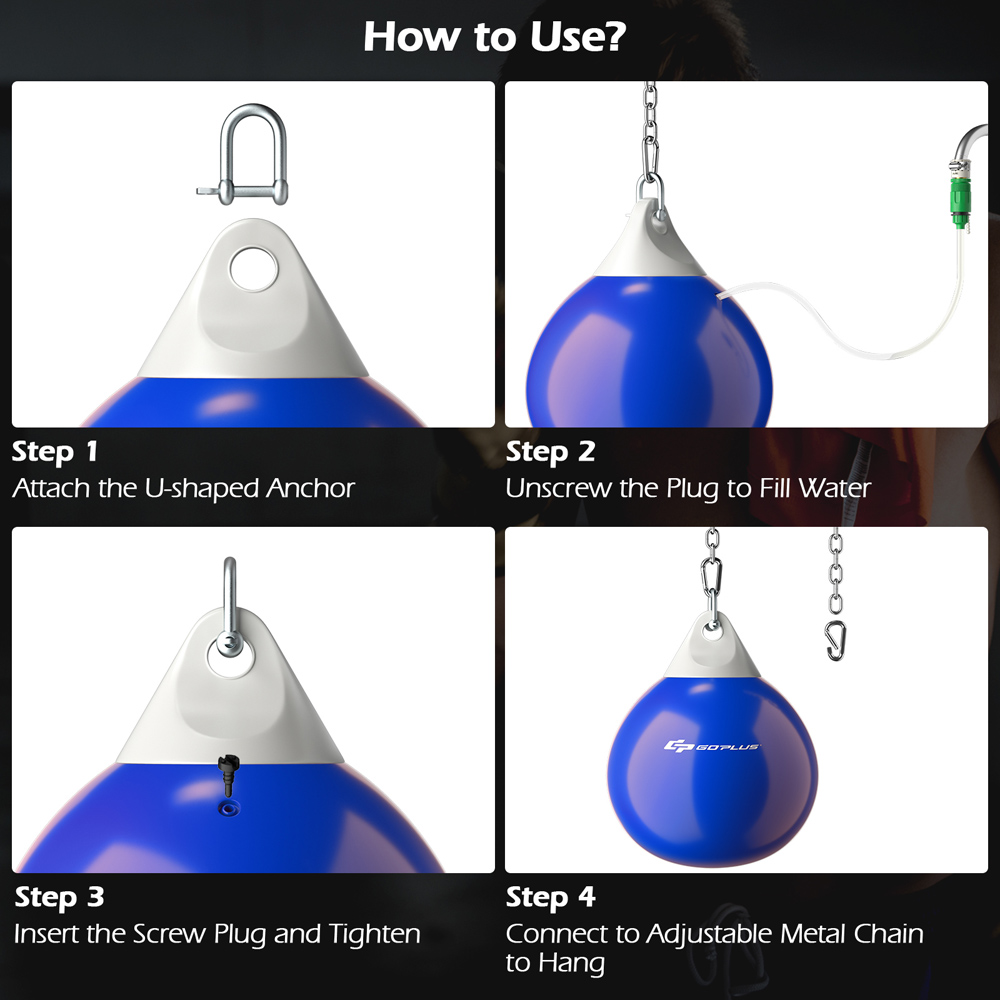 How to Use?

Step 1
Attach the U-shaped Anchor

Step 2
Unscrew the Plug to Fill Water

Step 3
Insert the Screw Plug and Tighten

GOPLUS

Step 4
Connect to Adjustable Metal Chain to Hang