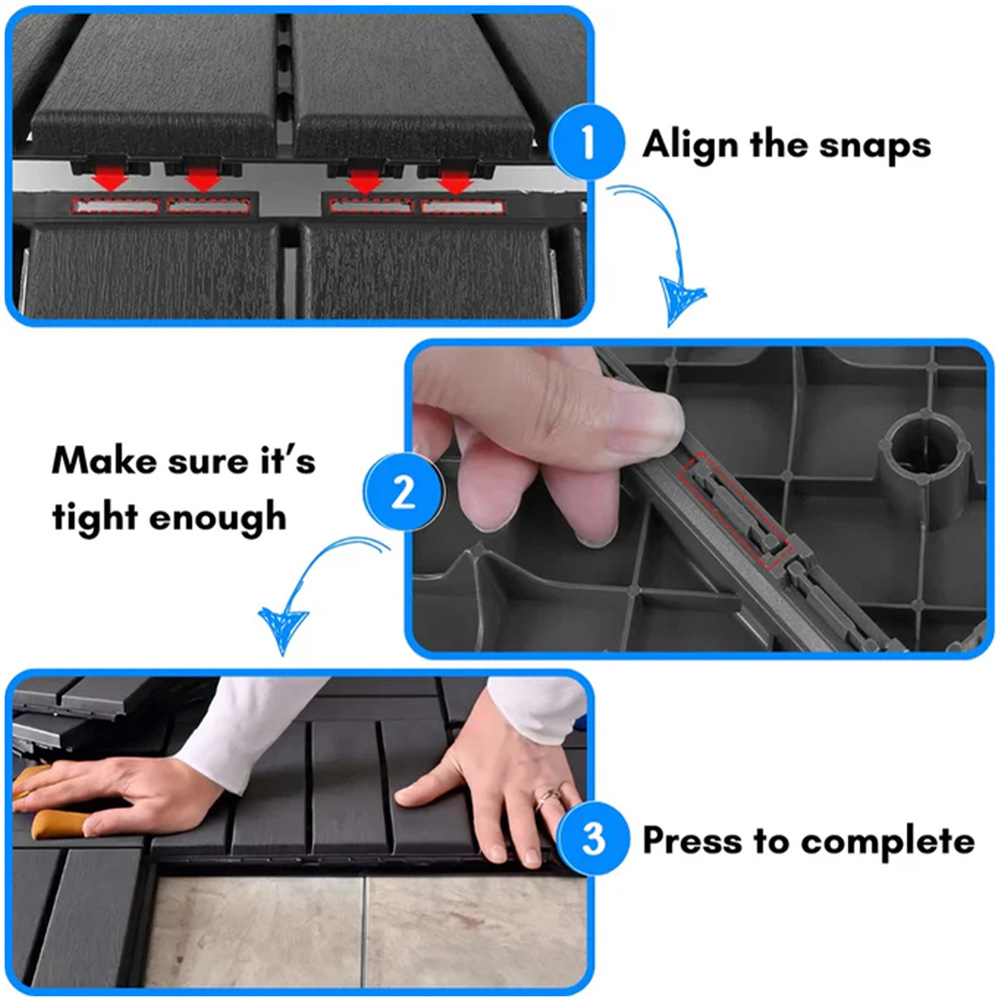 1 Align the snaps

Make sure it's tight enough 2

3 Press to complete