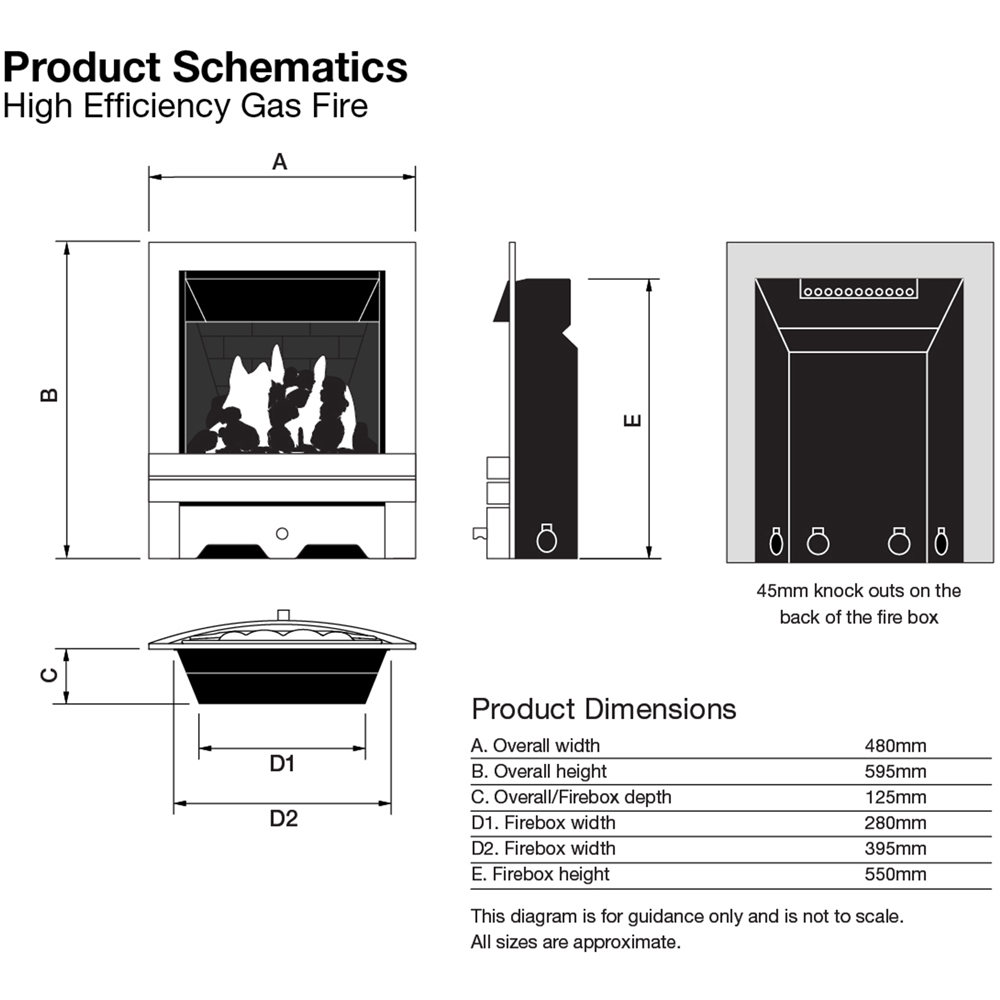 Product Schematics
High Efficiency Gas Fire

A

B

E

45mm knock outs on the back of the fire box

C

D1

D2

Product Dimensions

| | |
|---|---|
| A. Overall width | 480mm |
| B. Overall height | 595mm |
| C. Overall/Firebox depth | 125mm |
| D1. Firebox width | 280mm |
| D2. Firebox width | 395mm |
| E. Firebox height | 550mm |

This diagram is for guidance only and is not to scale.
All sizes are approximate.