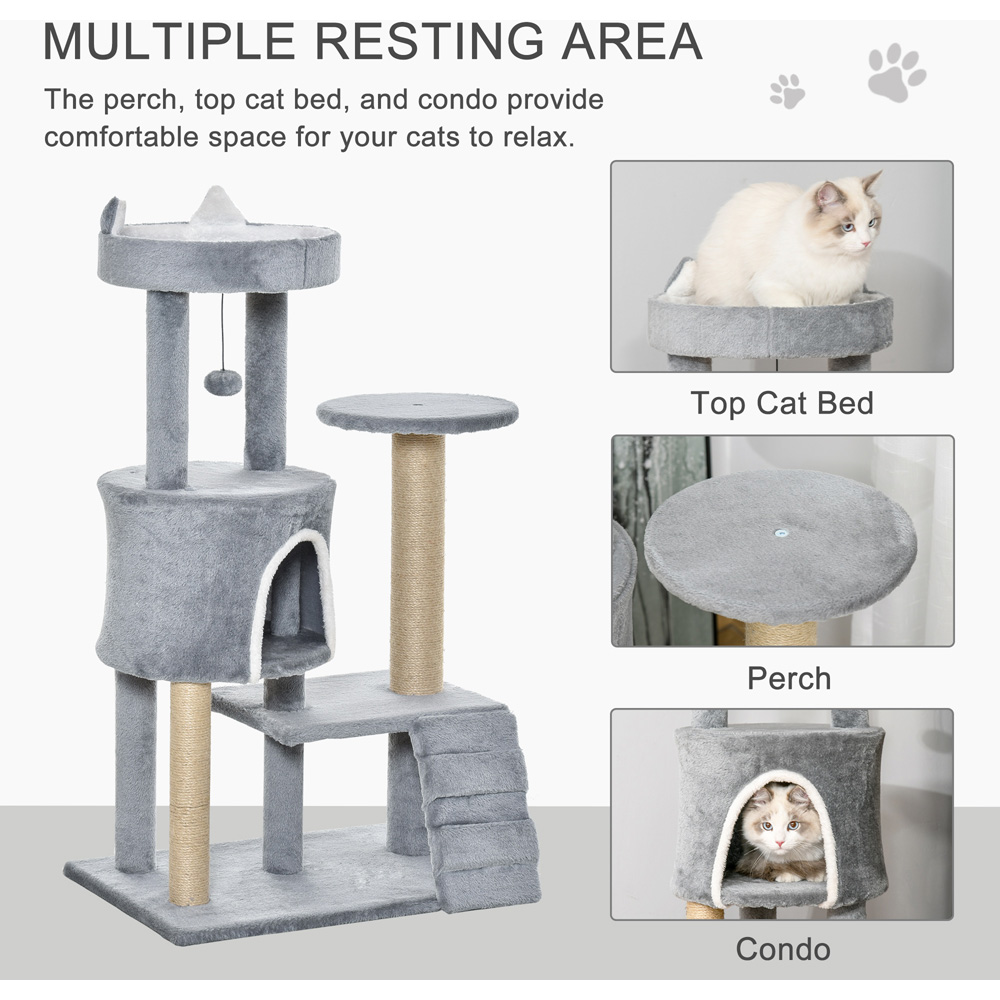 MULTIPLE RESTING AREA

The perch, top cat bed, and condo provide comfortable space for your cats to relax.

Top Cat Bed

Perch

Condo