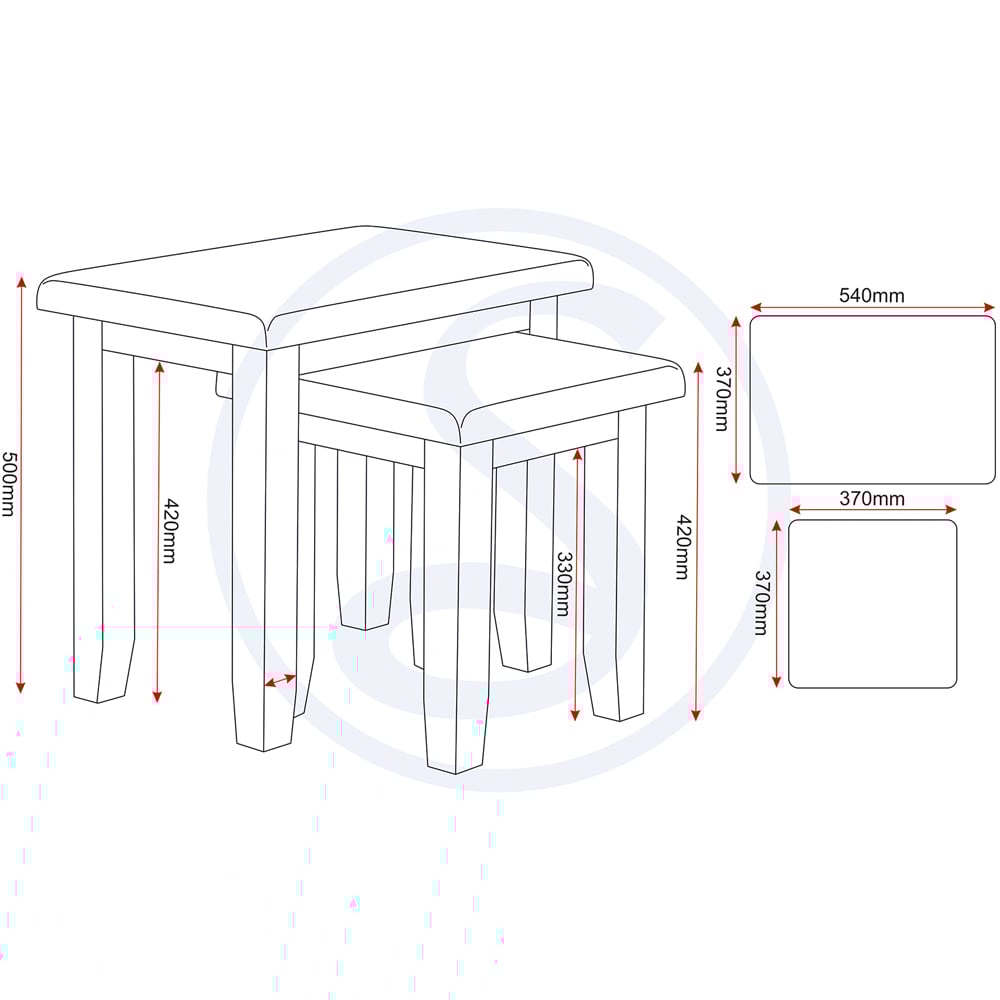 500mm
420mm
330mm
420mm
540mm
370mm
370mm
370mm