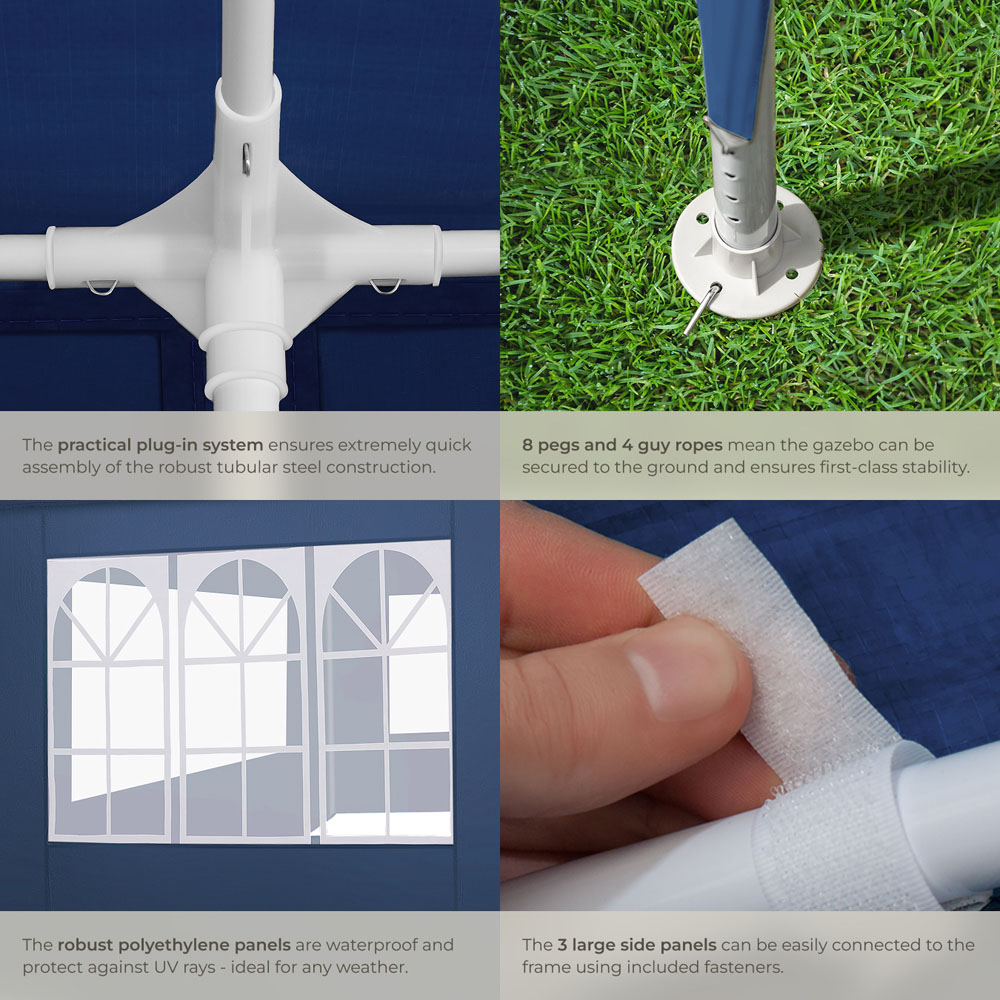 The practical plug-in system ensures extremely quick assembly of the robust tubular steel construction.

8 pegs and 4 guy ropes mean the gazebo can be secured to the ground and ensures first-class stability.

The robust polyethylene panels are waterproof and protect against UV rays - ideal for any weather.

The 3 large side panels can be easily connected to the frame using included fasteners.