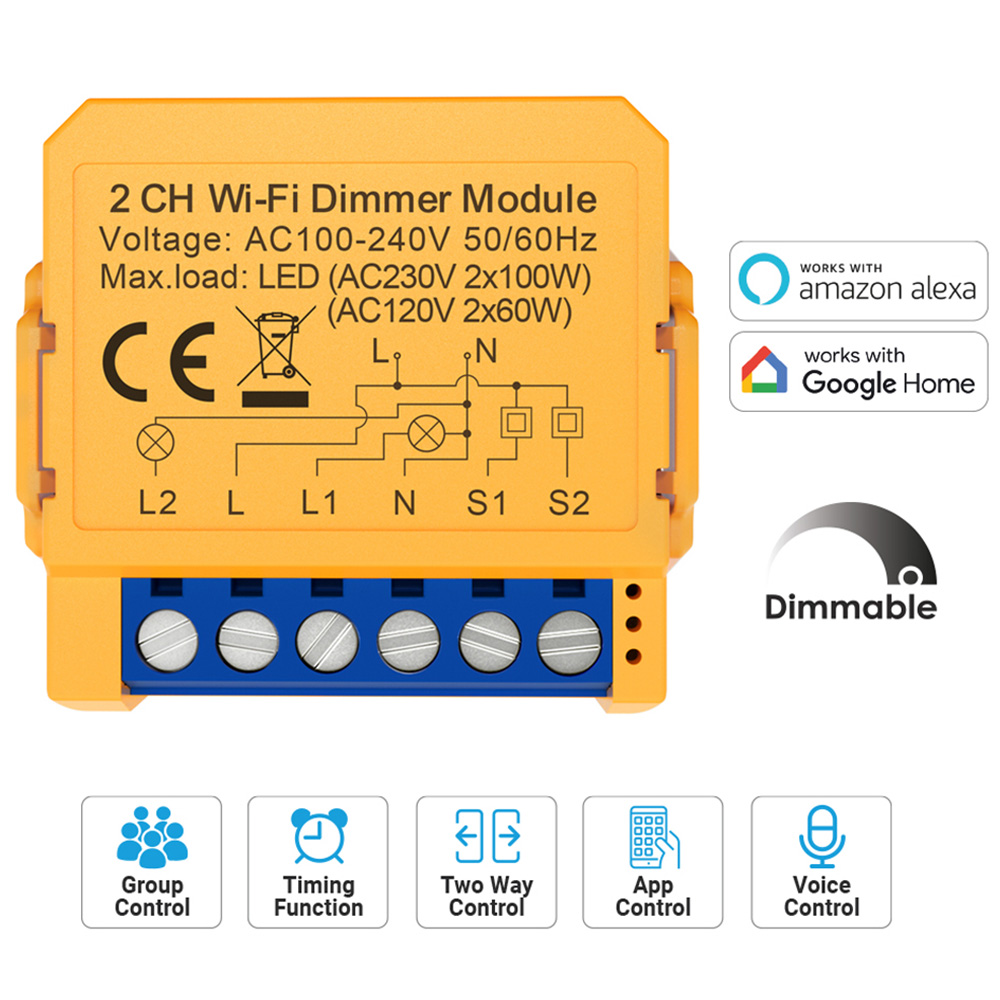 2 CH Wi-Fi Dimmer Module
Voltage: AC100-240V 50/60Hz
Max.load: LED (AC230V 2x100W)
(AC120V 2x60W)

CE

L N

L2 L L1 N S1 S2

WORKS WITH
amazon alexa

works with
Google Home

Dimmable

Group Control

Timing Function

Two Way Control

App Control

Voice Control