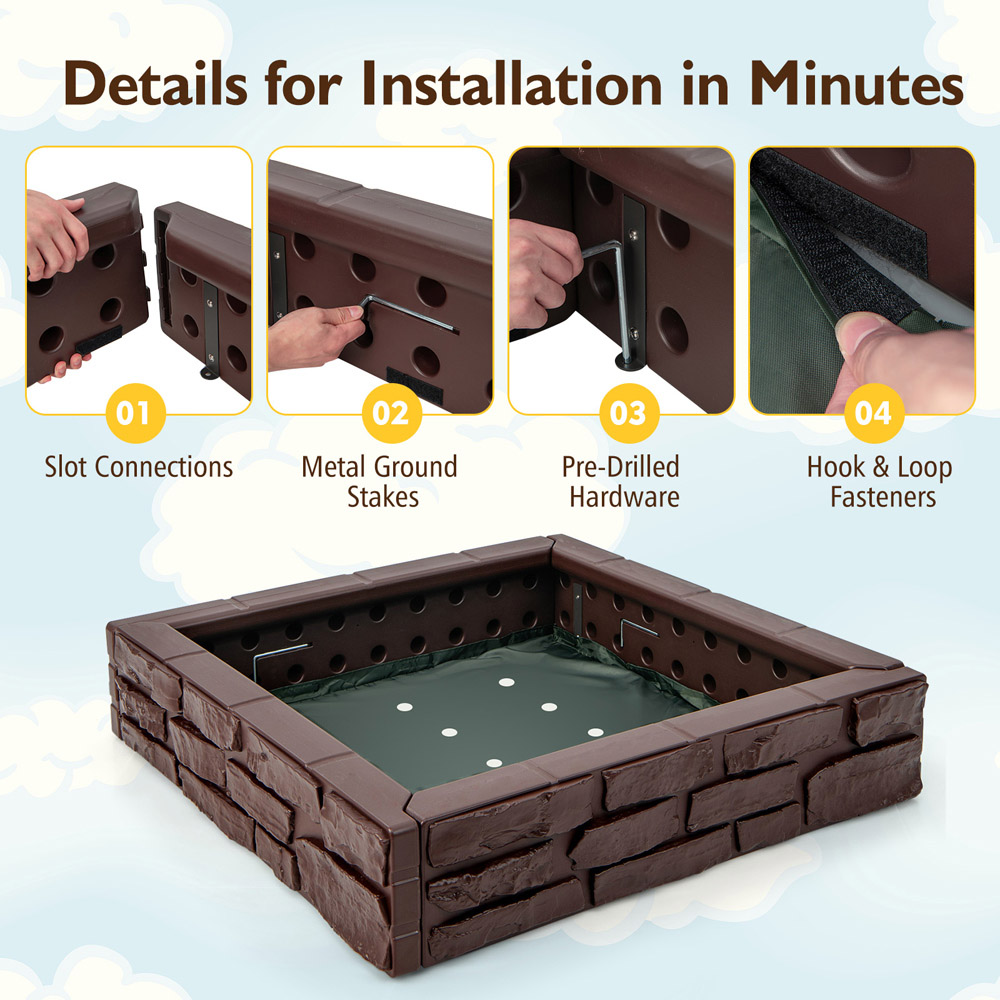 Details for Installation in Minutes

01
Slot Connections

02
Metal Ground Stakes

03
Pre-Drilled Hardware

04
Hook & Loop Fasteners