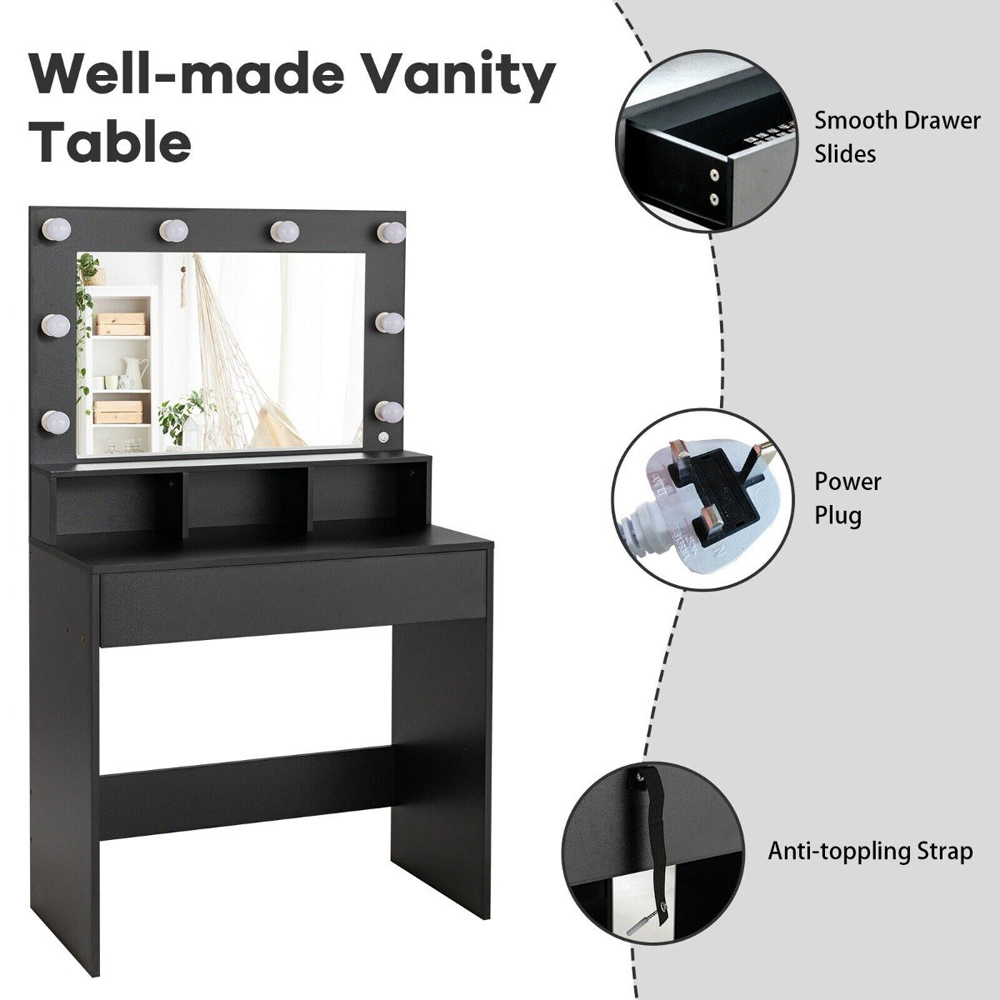 Well-made Vanity Table

Smooth Drawer Slides

Power Plug

Anti-toppling Strap