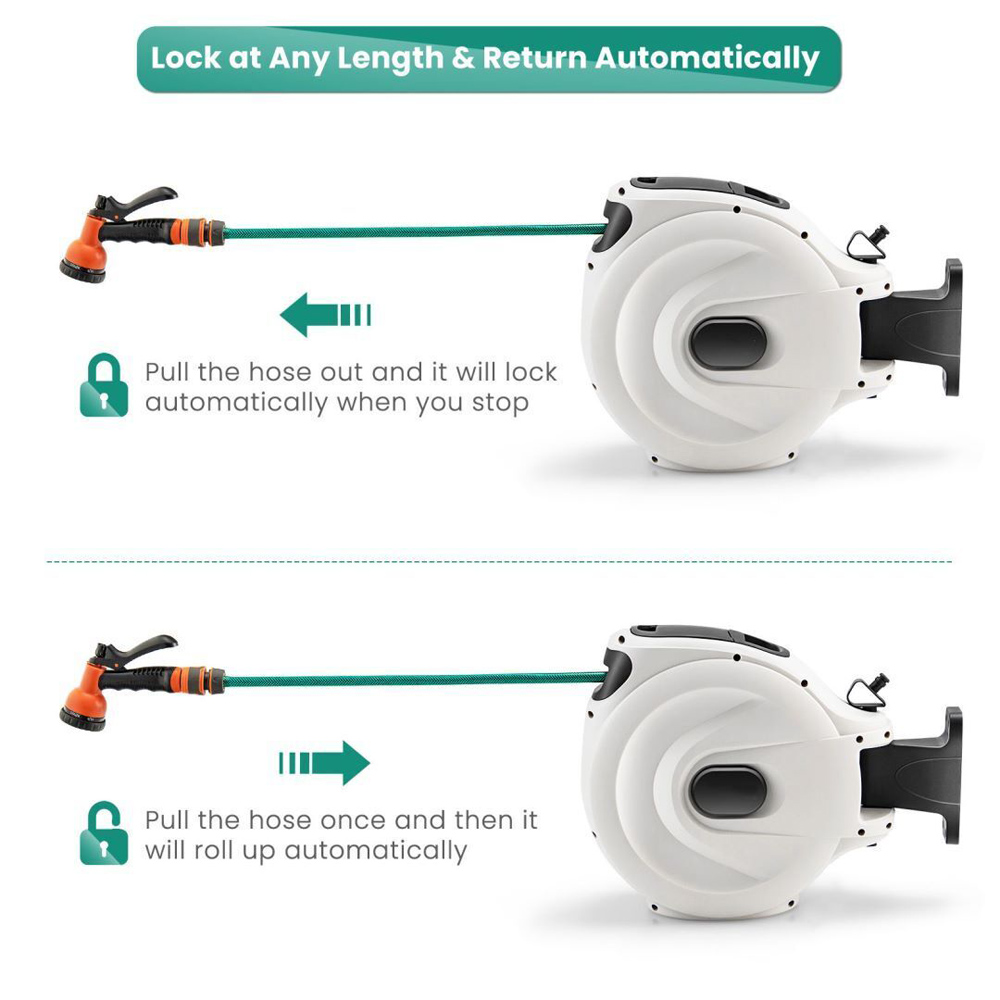 Lock at Any Length & Return Automatically

Pull the hose out and it will lock automatically when you stop

Pull the hose once and then it will roll up automatically