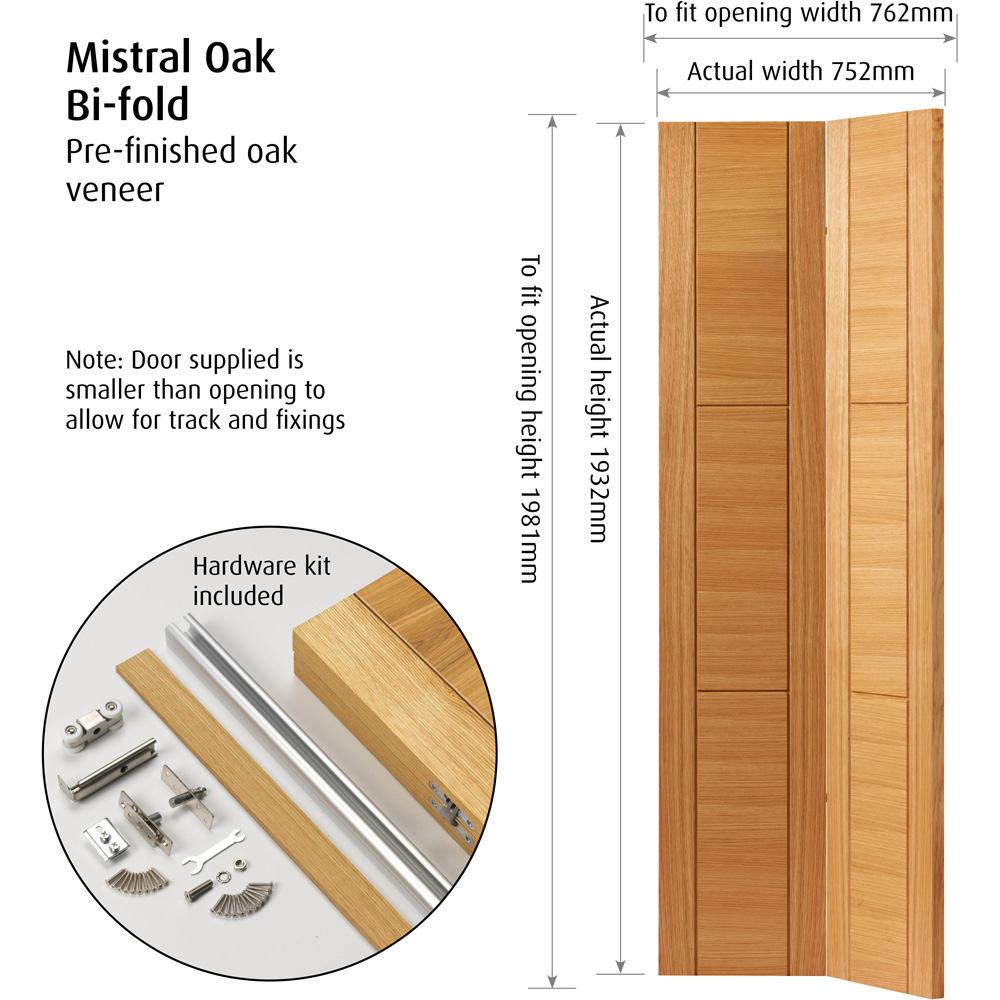 Mistral Oak
Bi-fold
Pre-finished oak veneer

Note: Door supplied is smaller than opening to allow for track and fixings

Hardware kit included

To fit opening width 762mm

Actual width 752mm

To fit opening height 1981mm

Actual height 1932mm