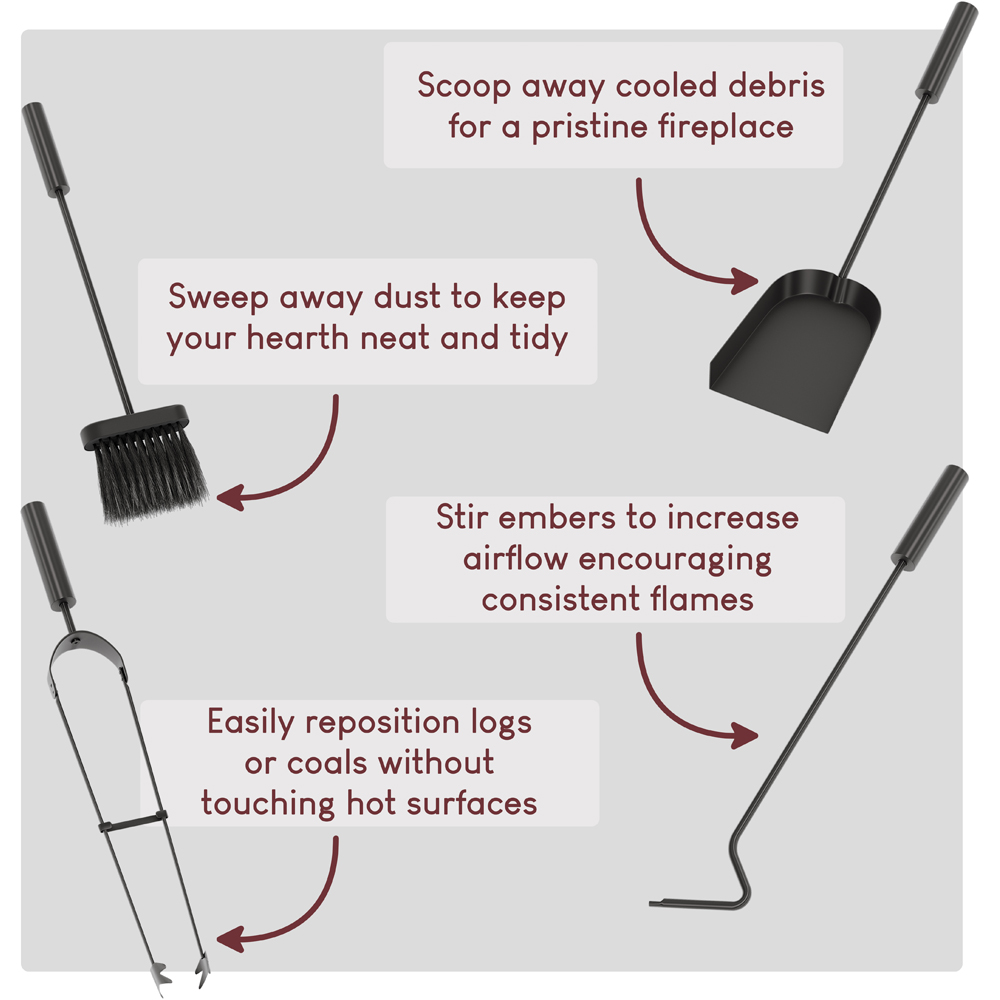 Scoop away cooled debris for a pristine fireplace

Sweep away dust to keep your hearth neat and tidy

Stir embers to increase airflow encouraging consistent flames

Easily reposition logs or coals without touching hot surfaces