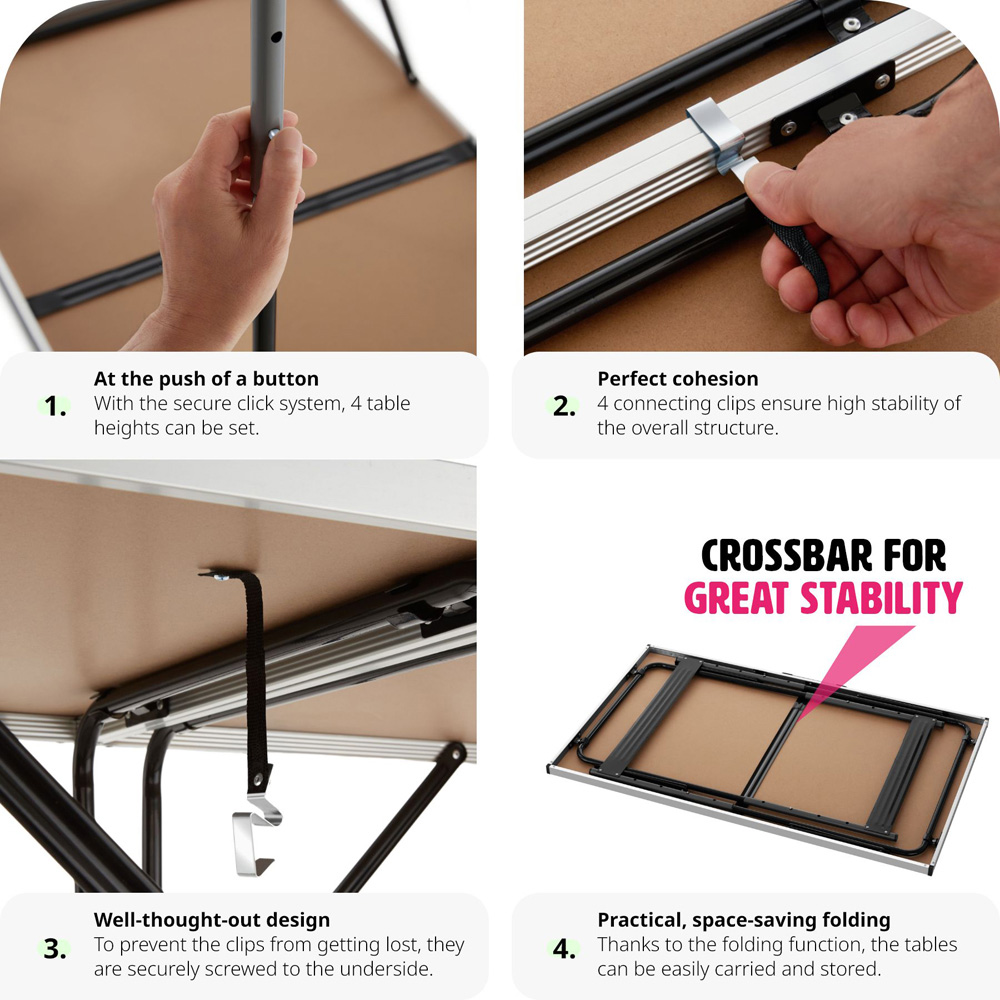 1. At the push of a button
With the secure click system, 4 table heights can be set.

2. Perfect cohesion
4 connecting clips ensure high stability of the overall structure.

CROSSBAR FOR
GREAT STABILITY

3. Well-thought-out design
To prevent the clips from getting lost, they are securely screwed to the underside.

4. Practical, space-saving folding
Thanks to the folding function, the tables can be easily carried and stored.