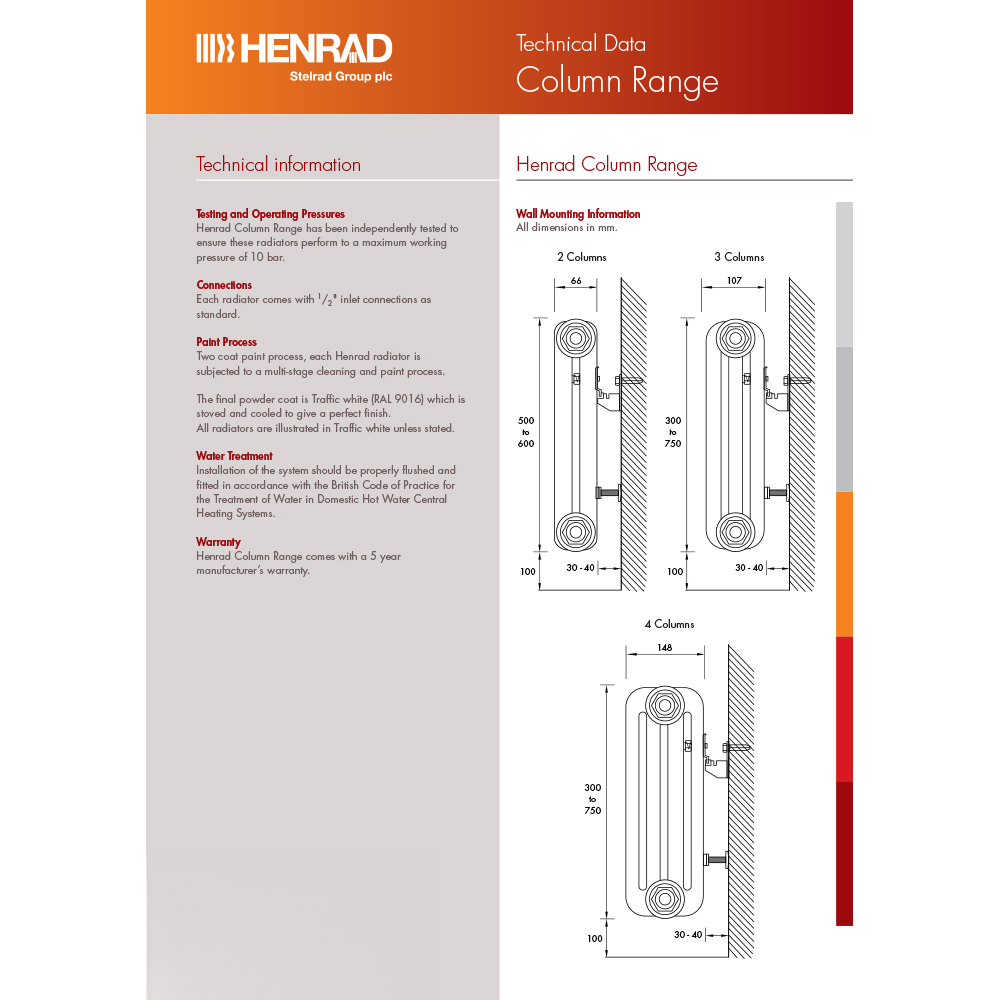 HENRAD
Stelrad Group plc

Technical Data
Column Range

Technical information

Testing and Operating Pressures
Henrad Column Range has been independently tested to ensure these radiators perform to a maximum working pressure of 10 bar.

Connections
Each radiator comes with $^1/_2$" inlet connections as standard.

Paint Process
Two coat paint process, each Henrad radiator is subjected to a multi-stage cleaning and paint process.

The final powder coat is Traffic white (RAL 9016) which is stoved and cooled to give a perfect finish.
All radiators are illustrated in Traffic white unless stated.

Water Treatment
Installation of the system should be properly flushed and fitted in accordance with the British Code of Practice for the Treatment of Water in Domestic Hot Water Central Heating Systems.

Warranty
Henrad Column Range comes with a 5 year manufacturer's warranty.

Henrad Column Range

Wall Mounting Information
All dimensions in mm.

2 Columns
66
500 to 600
100
30 - 40

3 Columns
107
300 to 750
100
30 - 40

4 Columns
148
300 to 750
100
30 - 40