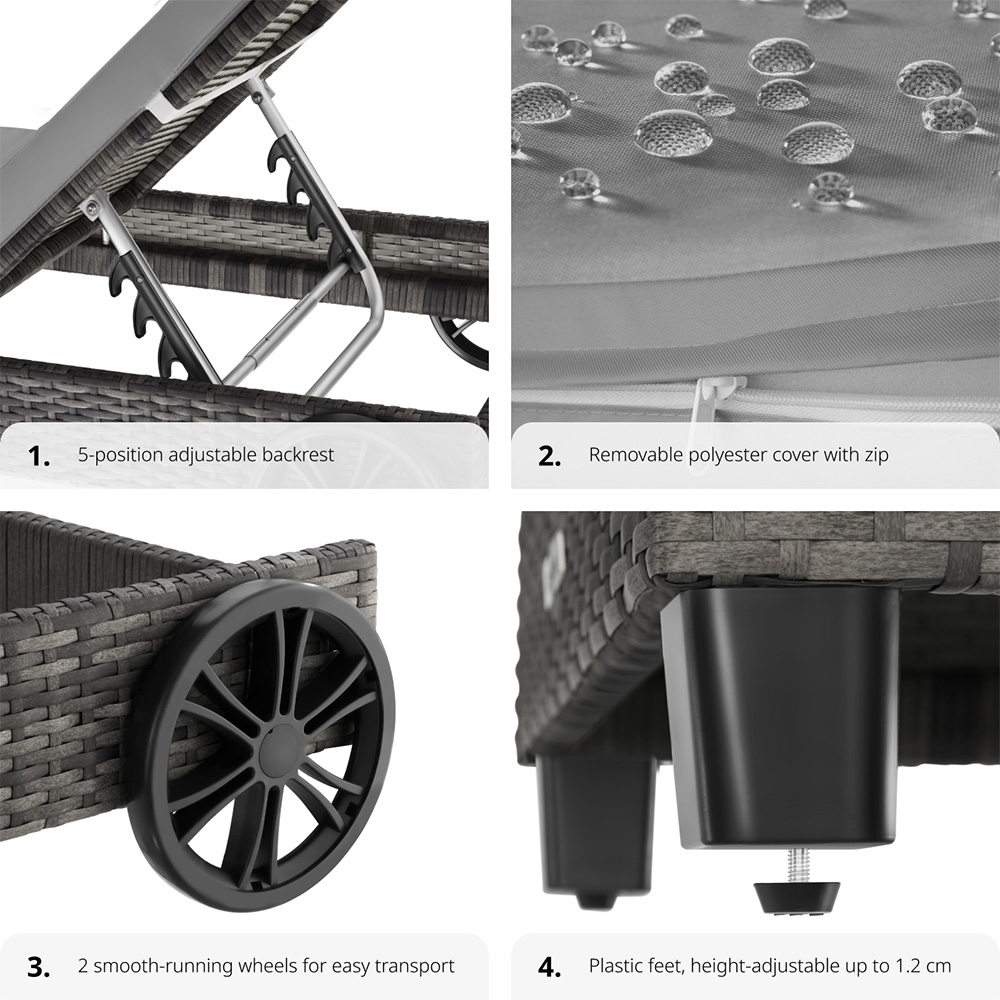 1. 5-position adjustable backrest

2. Removable polyester cover with zip

3. 2 smooth-running wheels for easy transport

4. Plastic feet, height-adjustable up to 1.2 cm