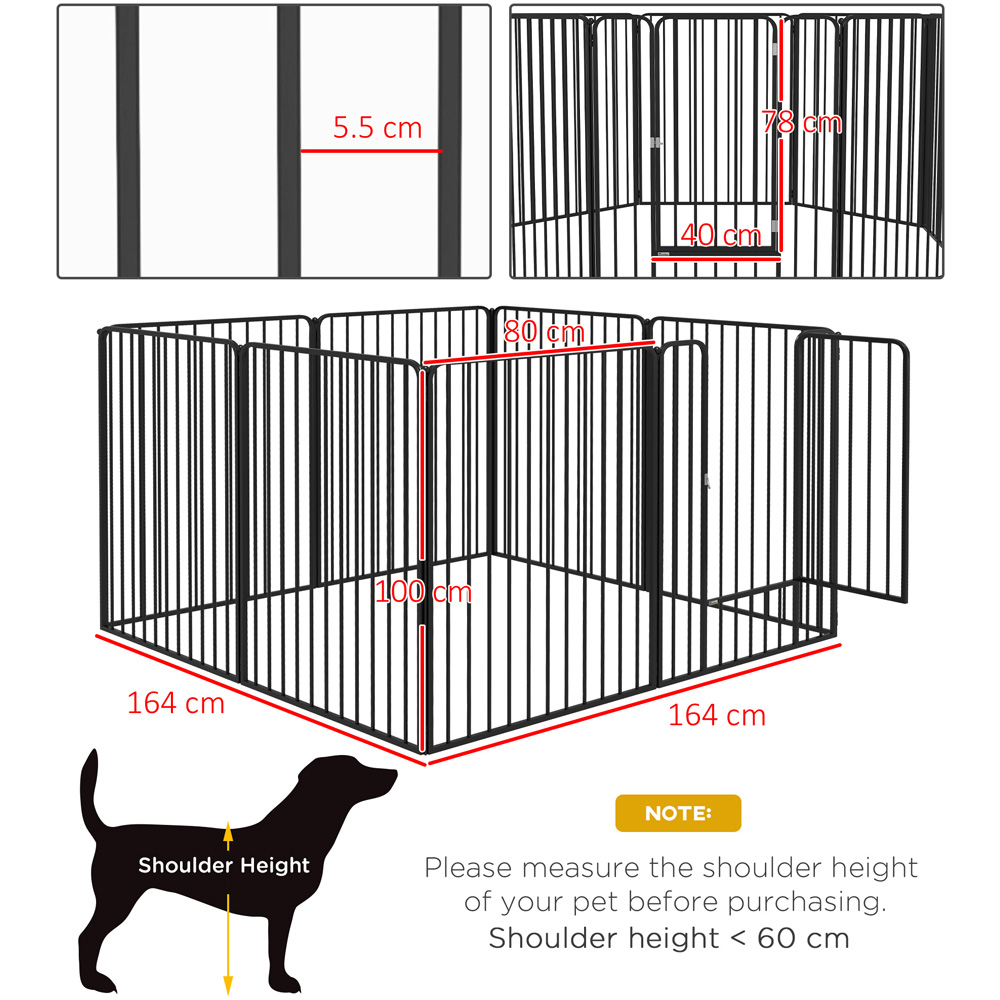 5.5 cm

78 cm

40 cm

80 cm

100 cm

164 cm

164 cm

Shoulder Height

NOTE:

Please measure the shoulder height of your pet before purchasing.

Shoulder height < 60 cm