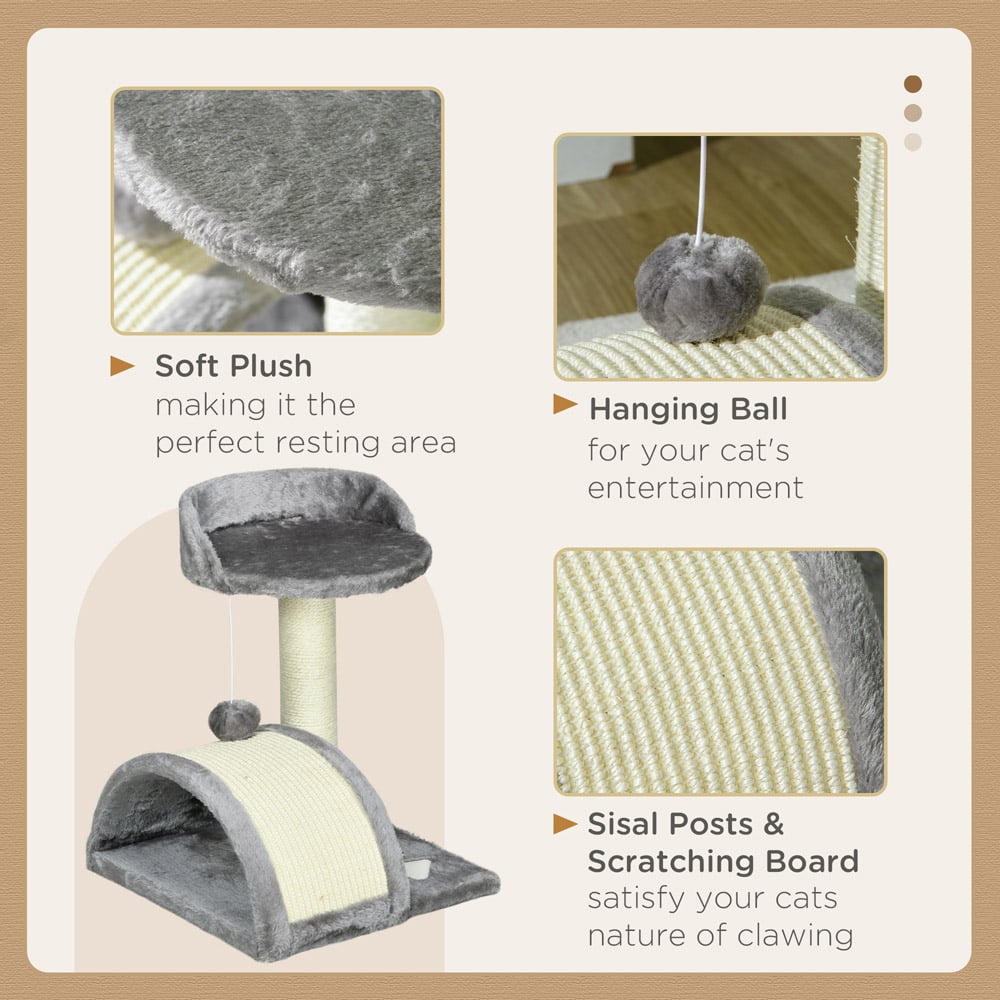 Soft Plush
making it the perfect resting area

Hanging Ball
for your cat's entertainment

Sisal Posts & Scratching Board
satisfy your cats nature of clawing