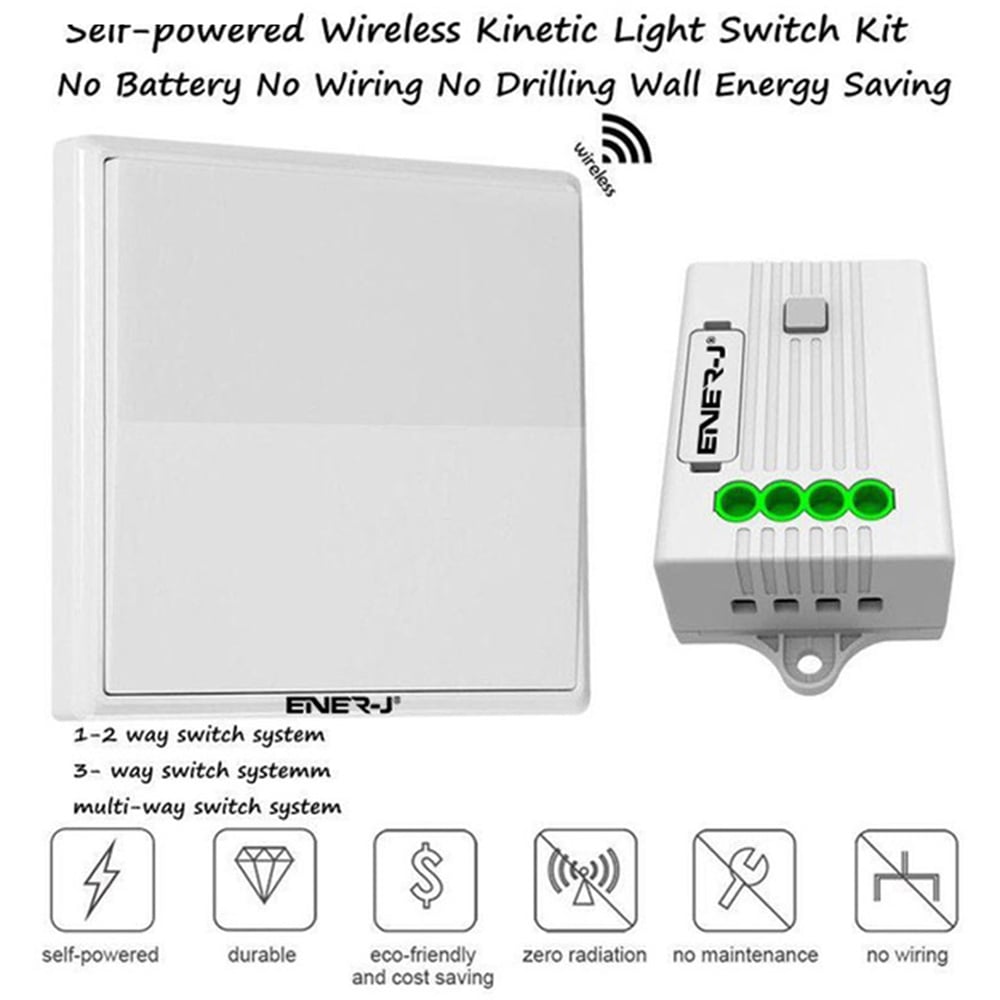 Self-powered Wireless Kinetic Light Switch Kit
No Battery No Wiring No Drilling Wall Energy Saving

wireless

ENER-J®

ENER-J®

1-2 way switch system
3- way switch systemm
multi-way switch system

self-powered
durable
eco-friendly and cost saving
zero radiation
no maintenance
no wiring