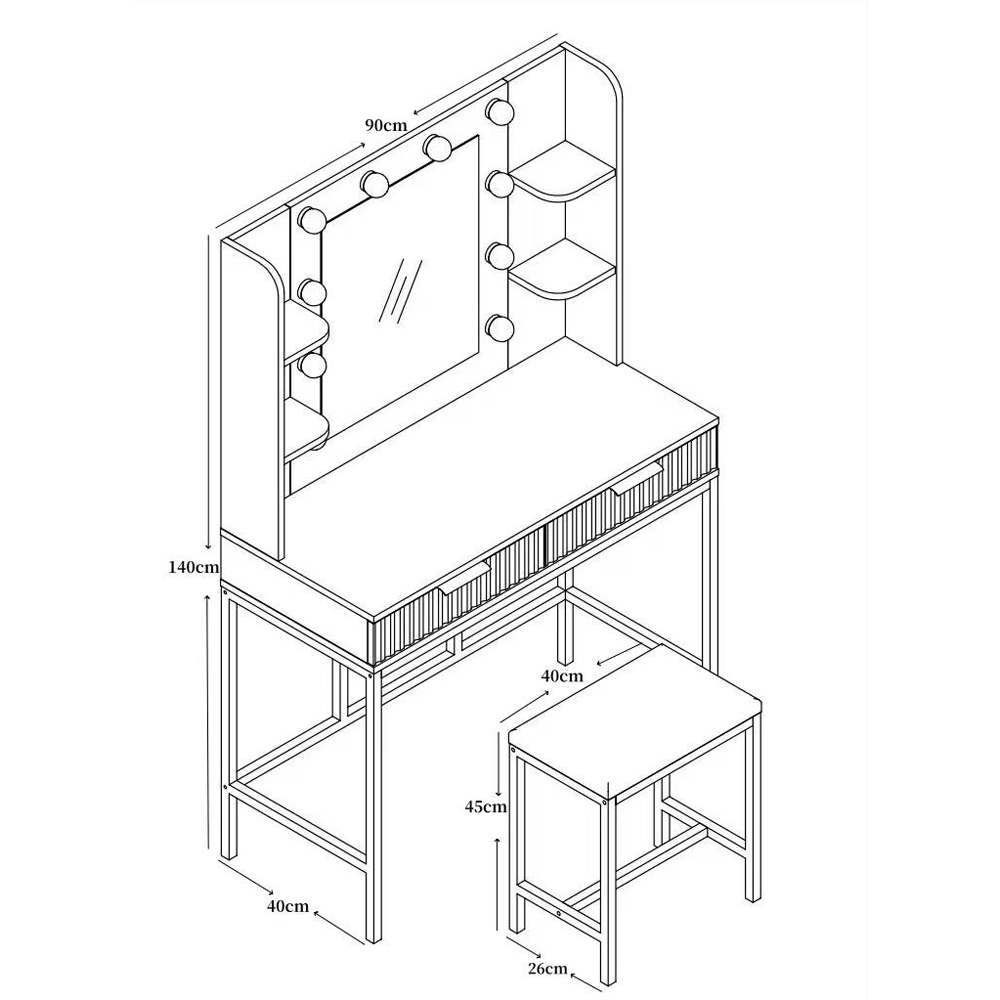 90cm

140cm

40cm

40cm

45cm

26cm