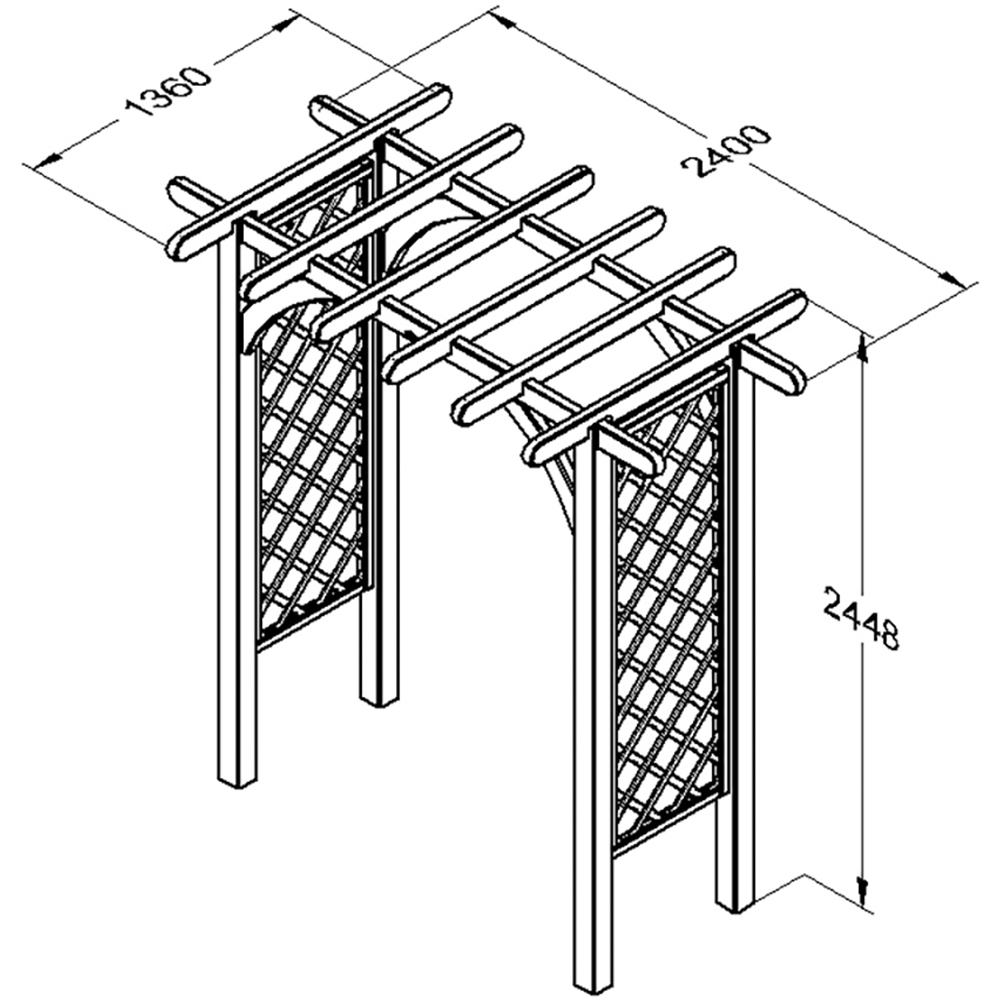 1360

2400

2448