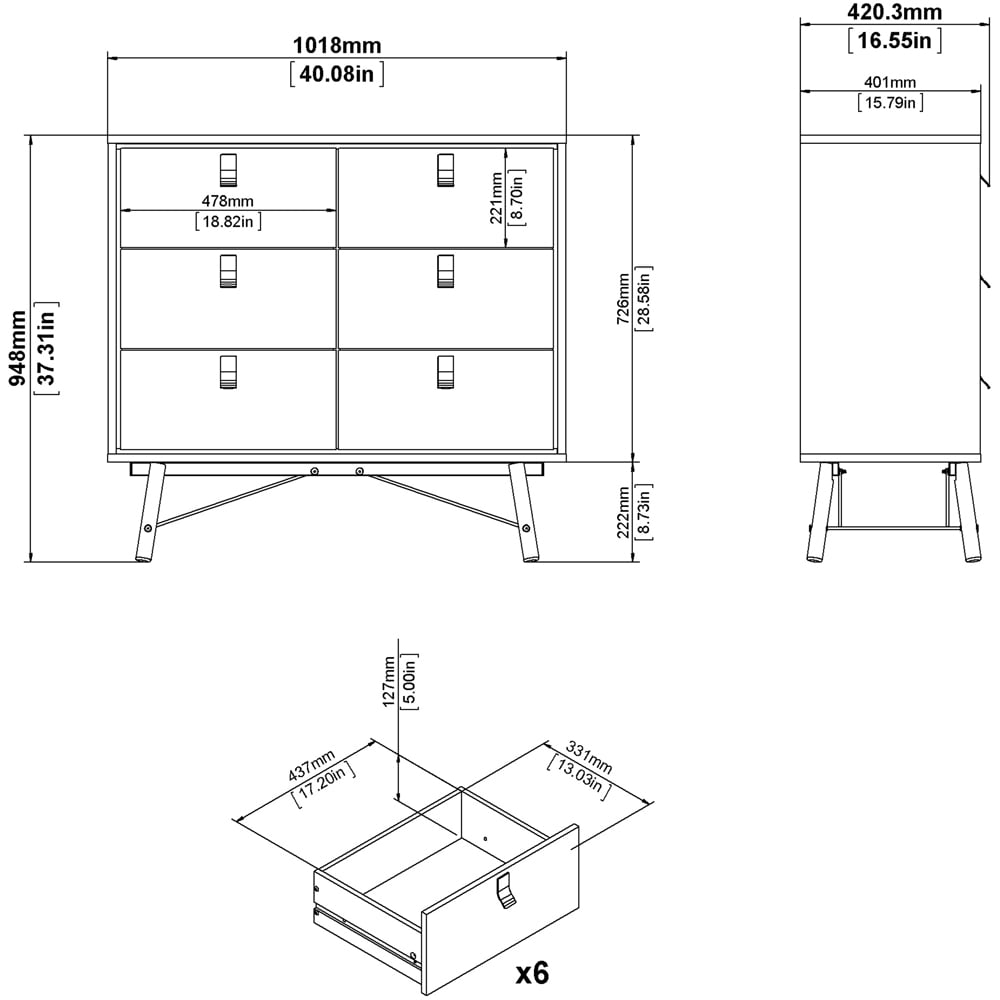 1018mm
[40.08in]

420.3mm
[16.55in]

401mm
[15.79in]

478mm
[18.82in]

221mm
[8.70in]

948mm
[37.31in]

726mm
[28.58in]

222mm
[8.73in]

127mm
[5.00in]

437mm
[17.20in]

331mm
[13.03in]

x6