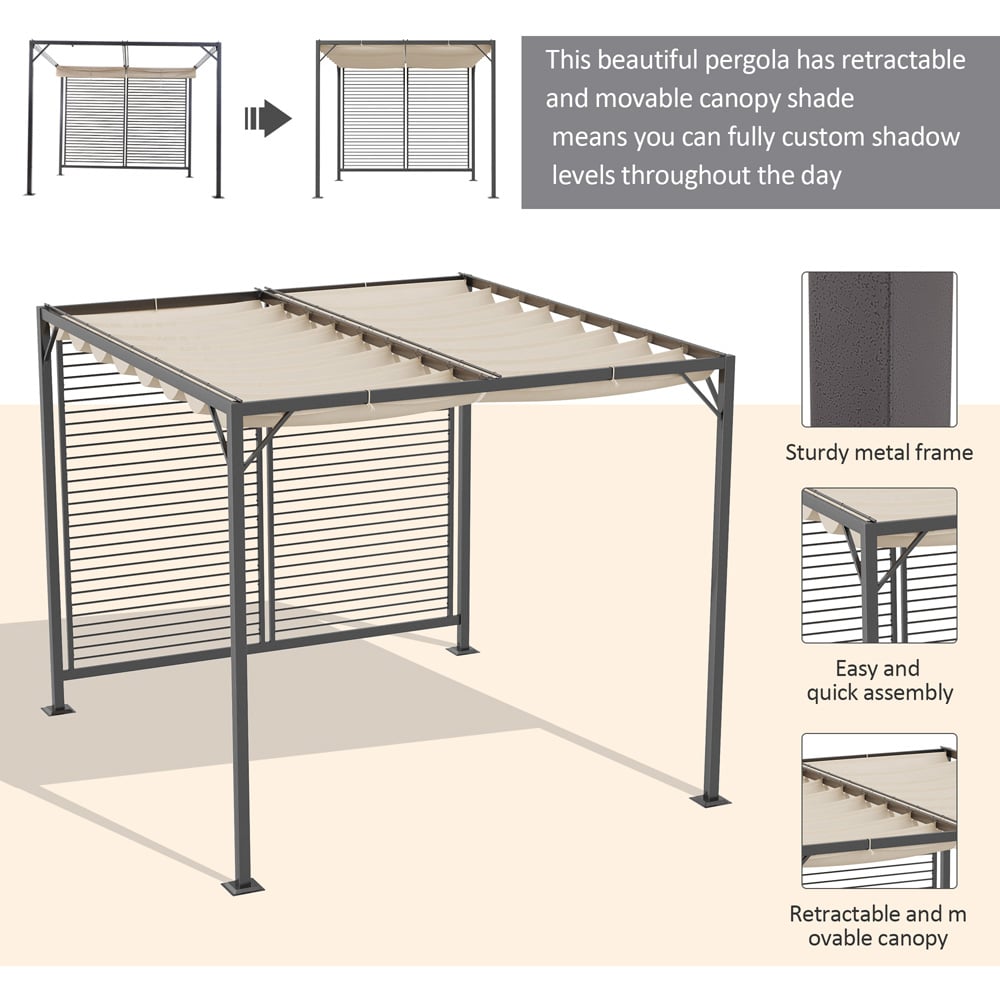 This beautiful pergola has retractable and movable canopy shade means you can fully custom shadow levels throughout the day

Sturdy metal frame

Easy and quick assembly

Retractable and m ovable canopy