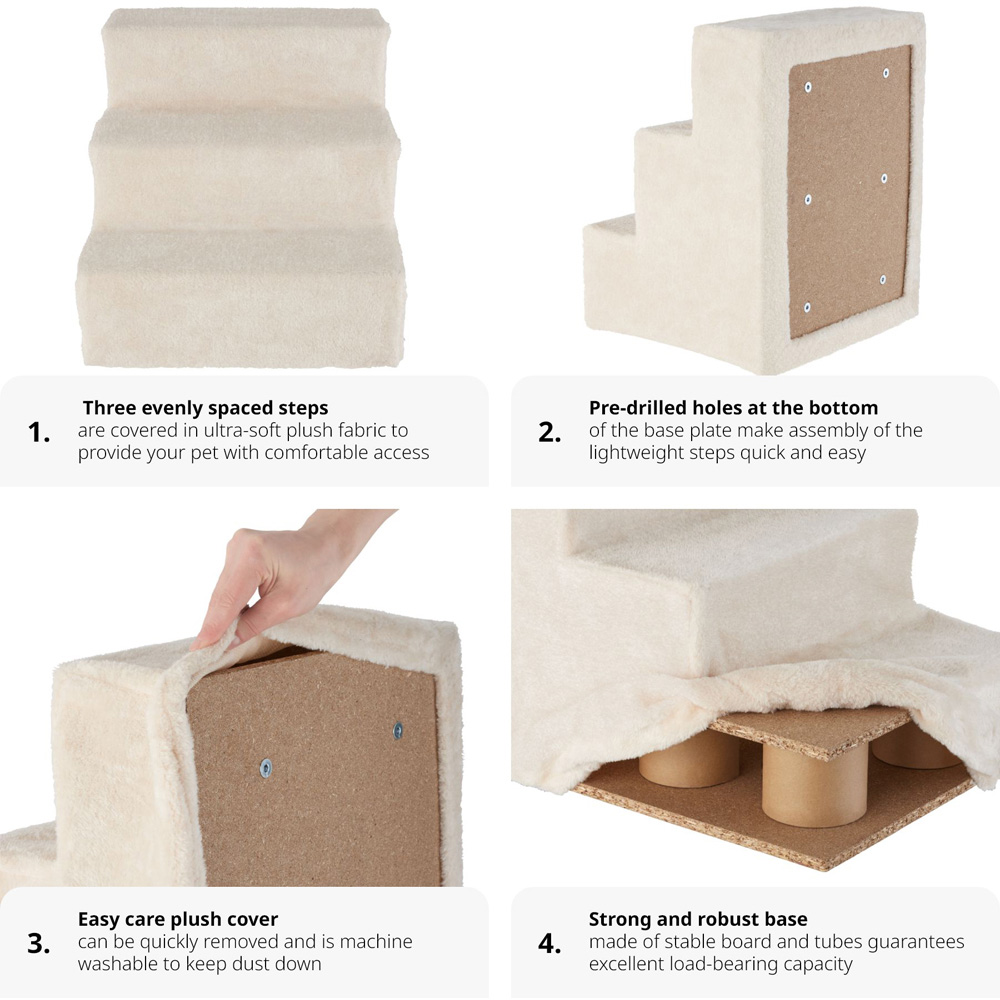 1. Three evenly spaced steps
are covered in ultra-soft plush fabric to provide your pet with comfortable access

2. Pre-drilled holes at the bottom
of the base plate make assembly of the lightweight steps quick and easy

3. Easy care plush cover
can be quickly removed and is machine washable to keep dust down

4. Strong and robust base
made of stable board and tubes guarantees excellent load-bearing capacity