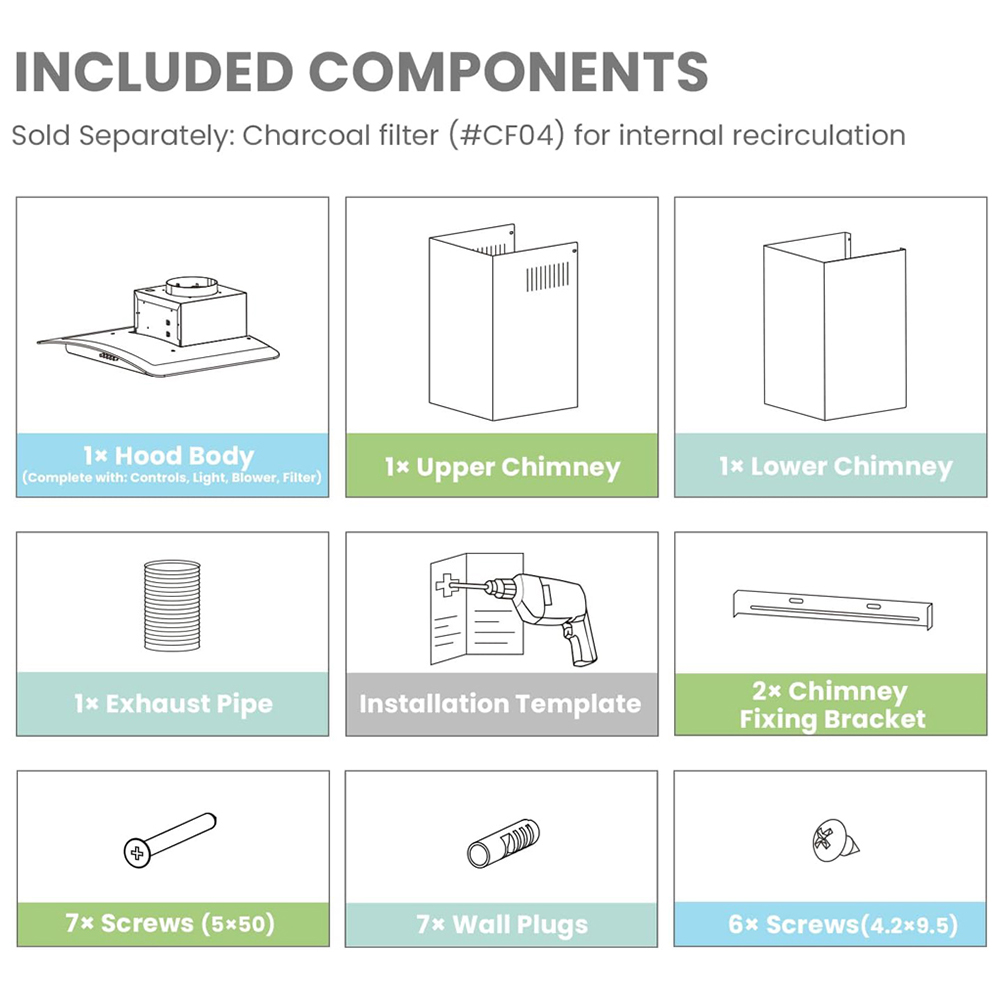 INCLUDED COMPONENTS

Sold Separately: Charcoal filter (#CF04) for internal recirculation

1× Hood Body
(Complete with: Controls, Light, Blower, Filter)

1× Upper Chimney

1× Lower Chimney

1× Exhaust Pipe

Installation Template

2× Chimney Fixing Bracket

7× Screws (5×50)

7× Wall Plugs

6× Screws(4.2×9.5)