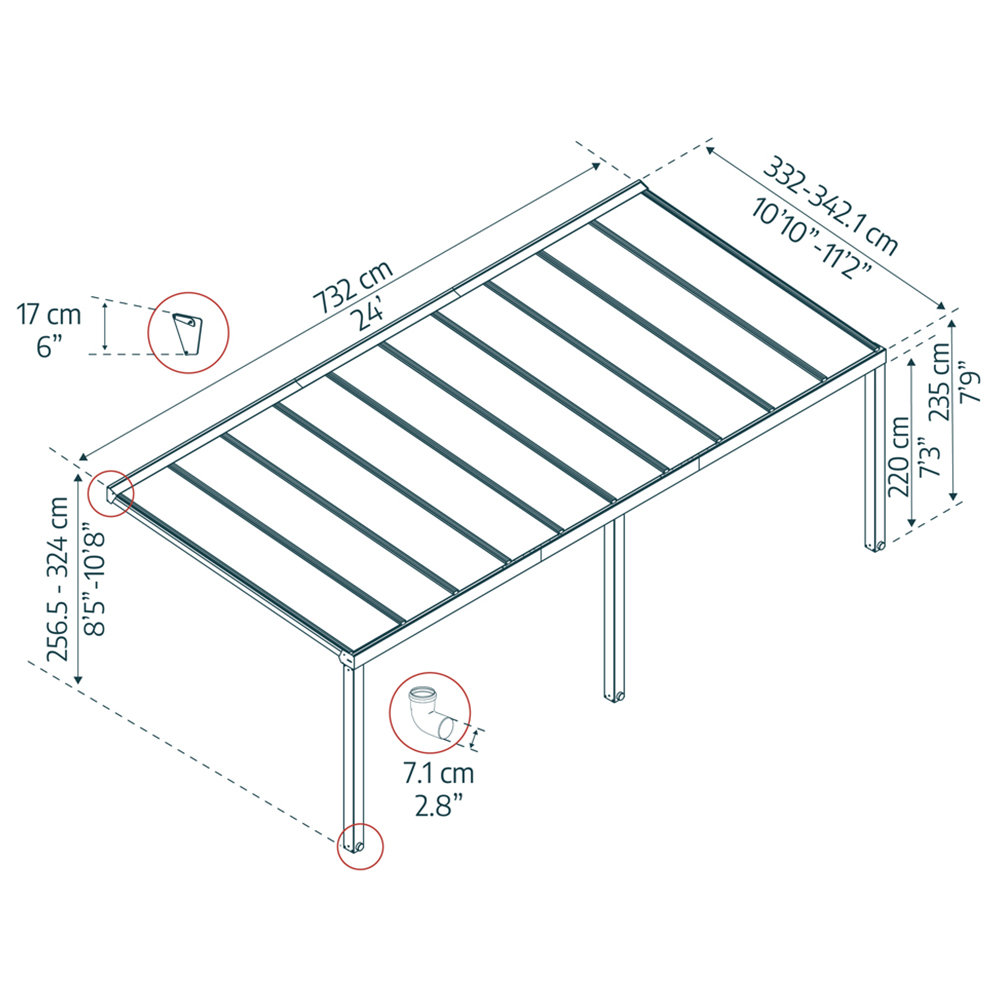 332-342.1 cm
10'10"-11'2"

732 cm
24'

17 cm
6"

235 cm
7'9"

220 cm
7'3"

256.5 - 324 cm
8'5"-10'8"

7.1 cm
2.8"