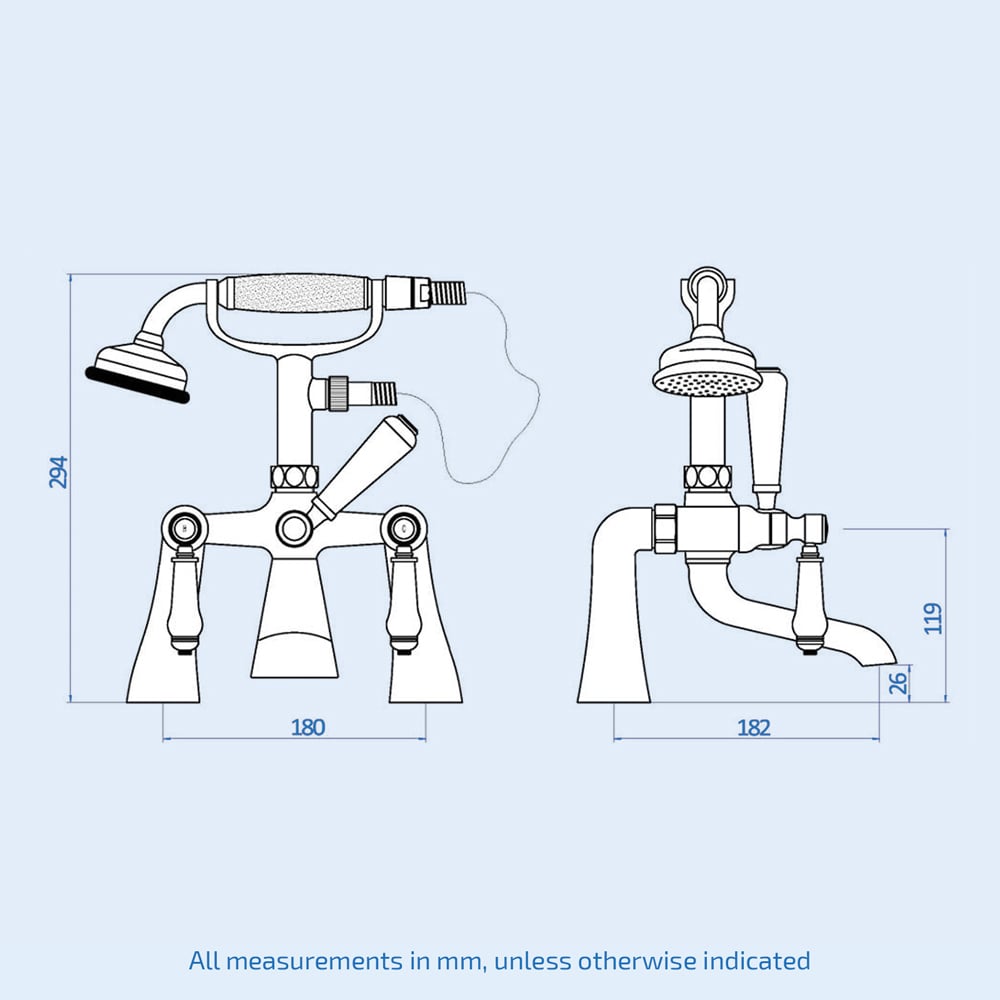 294

180

119

26

182

All measurements in mm, unless otherwise indicated