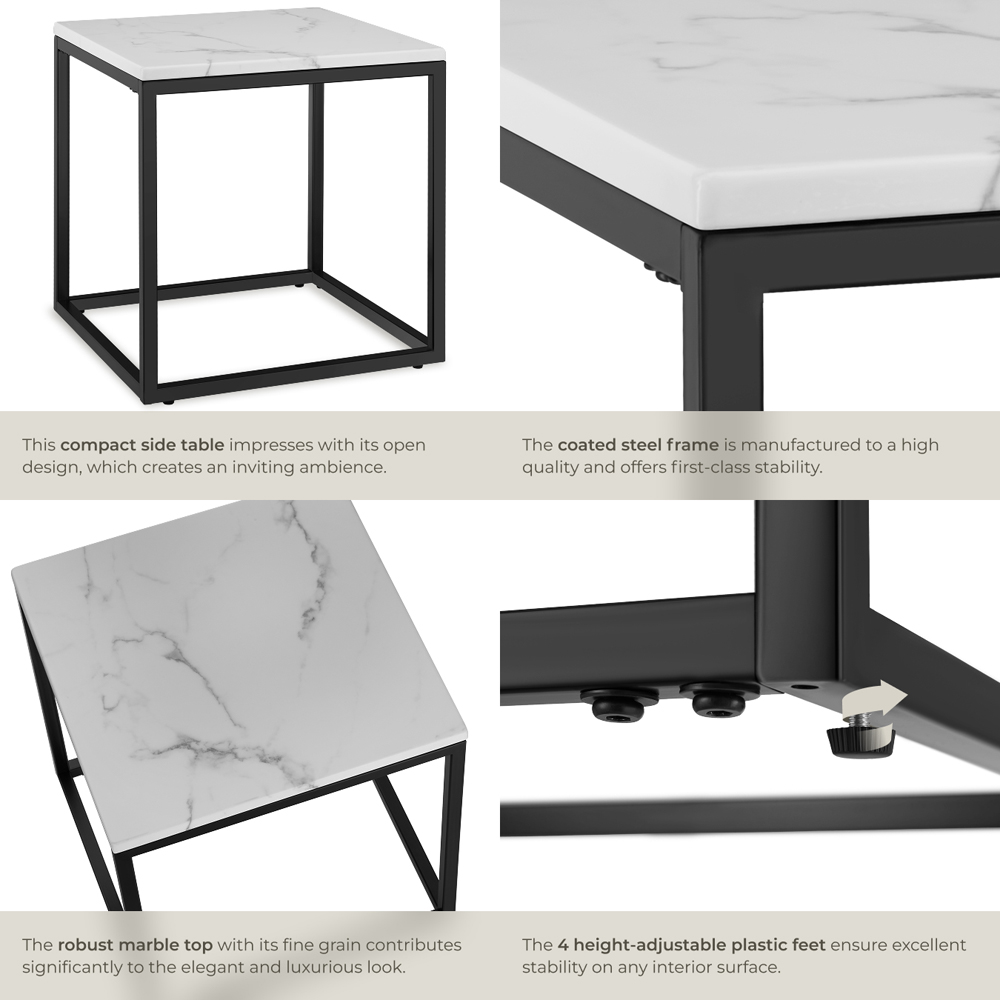 This compact side table impresses with its open design, which creates an inviting ambience.

The coated steel frame is manufactured to a high quality and offers first-class stability.

The robust marble top with its fine grain contributes significantly to the elegant and luxurious look.

The 4 height-adjustable plastic feet ensure excellent stability on any interior surface.